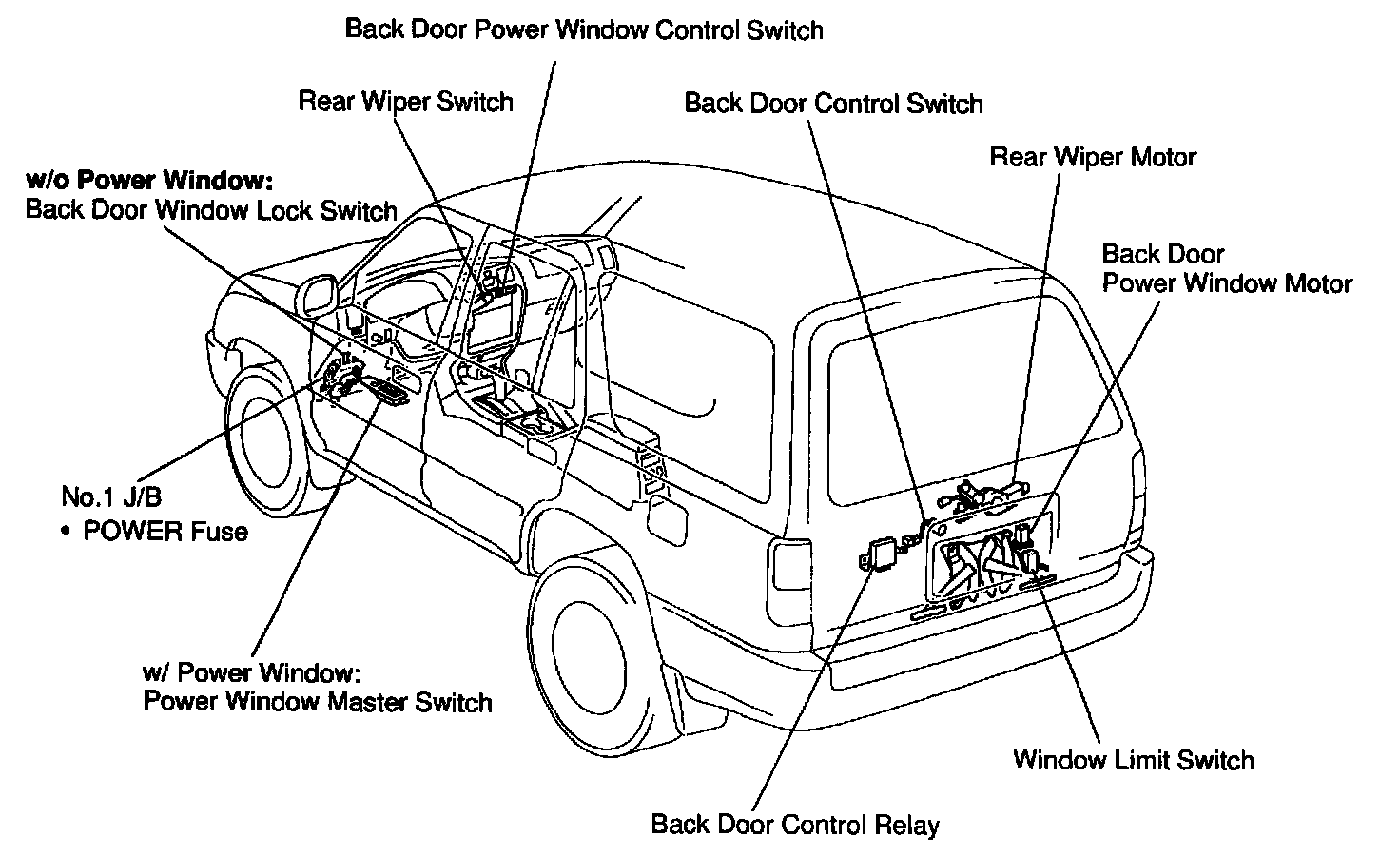 Back Door Power Window Control Switch

Rear Wiper Switch

Back Door Control Switch

Rear Wiper Motor

w/o Power Window:
Back Door Window Lock Switch

Back Door
Power Window Motor

No.1 J/B
• POWER Fuse

w/ Power Window:
Power Window Master Switch

Window Limit Switch

Back Door Control Relay