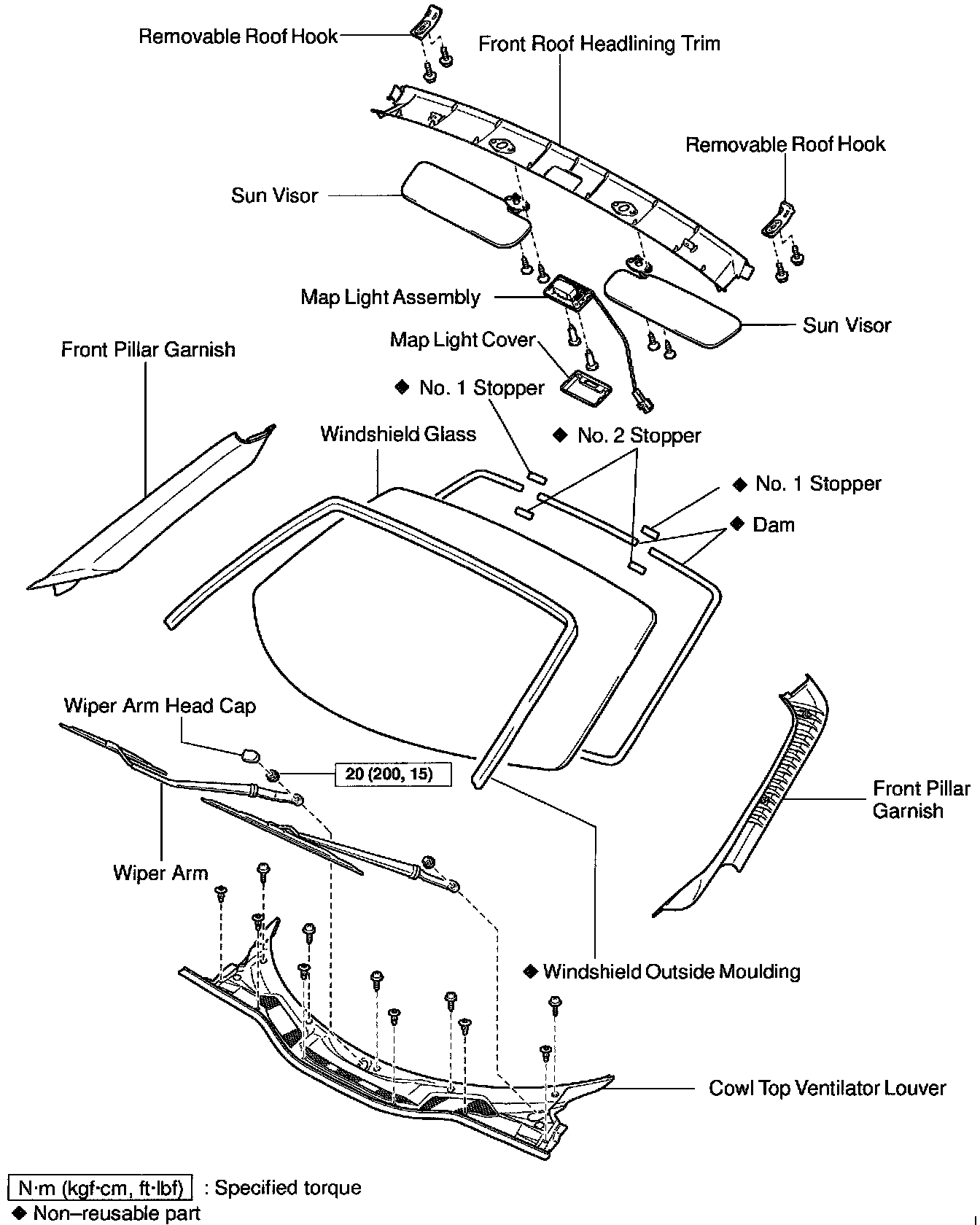 Removable Roof Hook
Front Roof Headlining Trim
Removable Roof Hook
Sun Visor
Map Light Assembly
Sun Visor
Front Pillar Garnish
Map Light Cover
◆ No. 1 Stopper
Windshield Glass
◆ No. 2 Stopper
◆ No. 1 Stopper
◆ Dam
Wiper Arm Head Cap
20 (200, 15)
Front Pillar Garnish
Wiper Arm
◆ Windshield Outside Moulding
Cowl Top Ventilator Louver

N·m (kgf·cm, ft·lbf) : Specified torque
◆ Non–reusable part