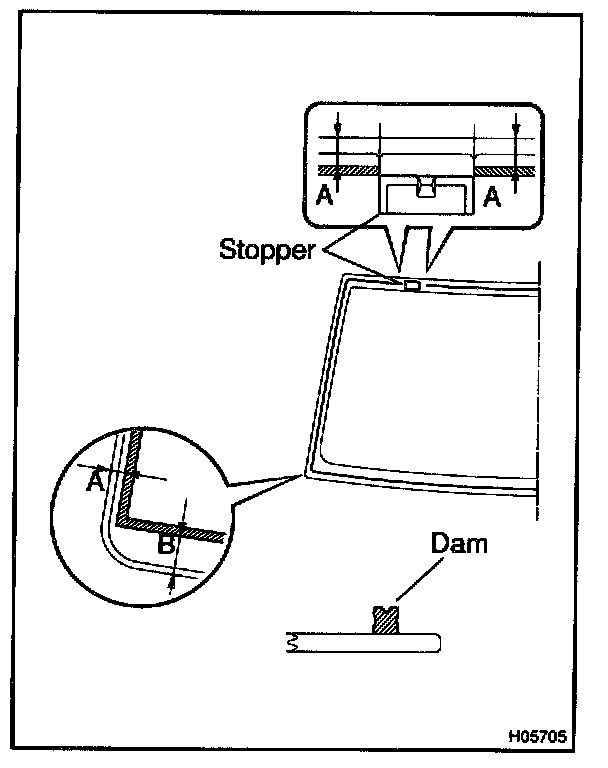 A A
Stopper
A
B
Dam
H05705