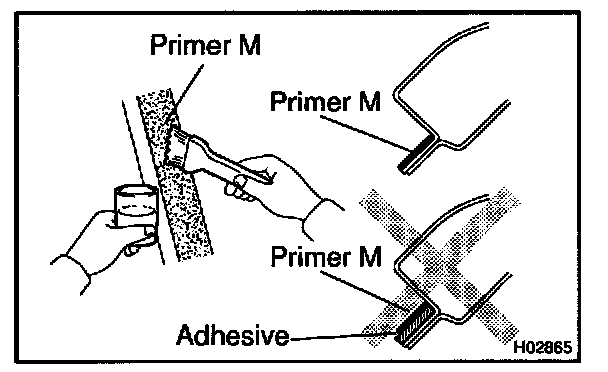 Primer M

Primer M

Primer M

Adhesive

H02865