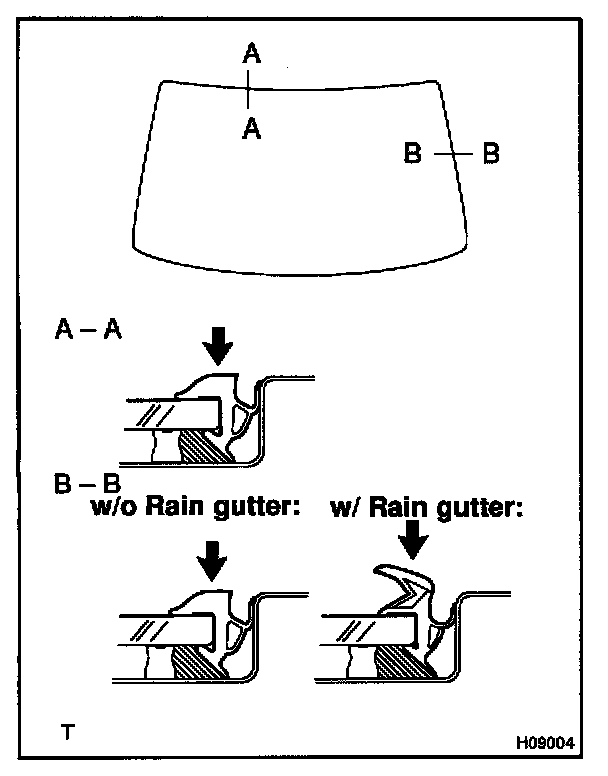 A
A
B — B

A – A

B – B
w/o Rain gutter:
w/ Rain gutter:

T

H09004