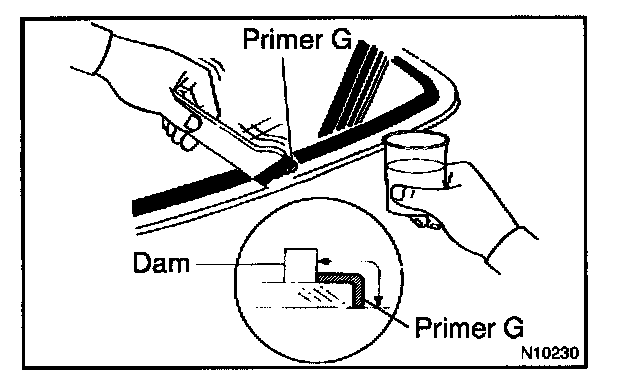 Primer G

Dam

Primer G

N10230