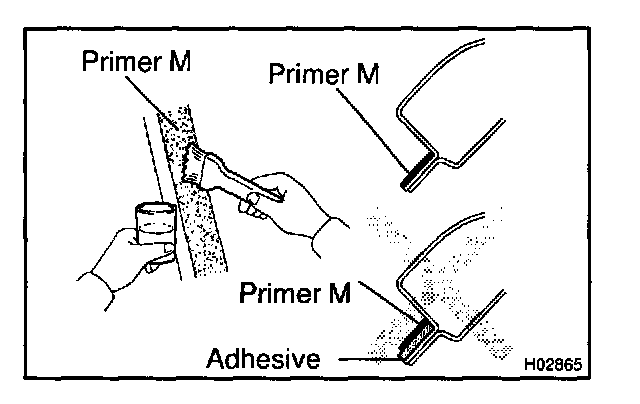 Primer M
Primer M
Primer M
Adhesive
H02865