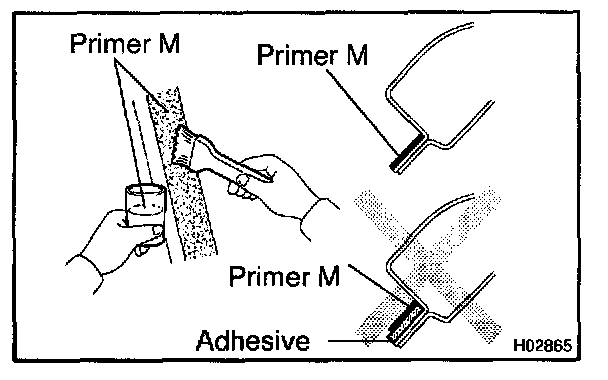 Primer M

Primer M

Primer M

Adhesive

H02865