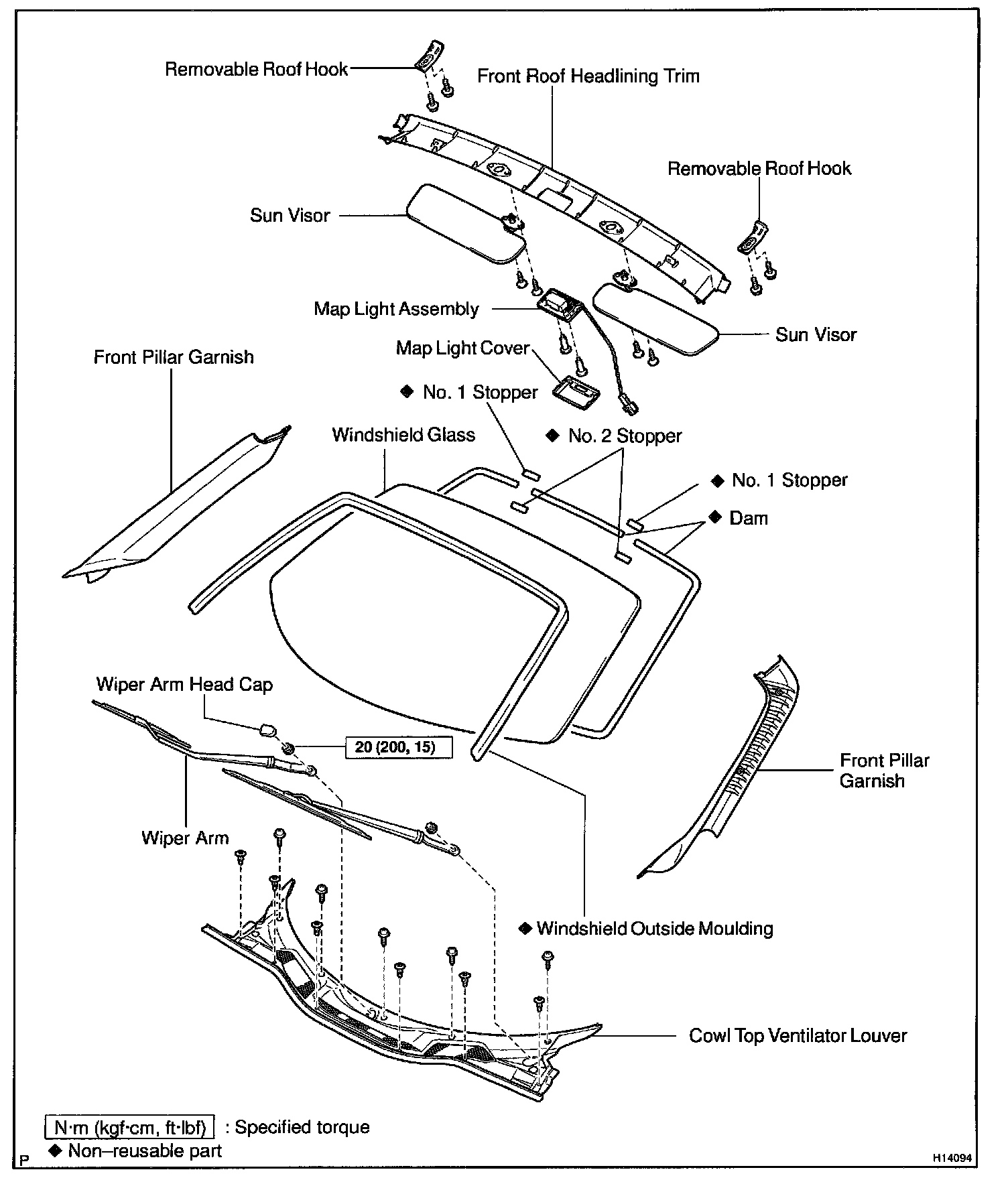 Removable Roof Hook

Front Roof Headlining Trim

Removable Roof Hook

Sun Visor

Map Light Assembly

Sun Visor

Front Pillar Garnish

Map Light Cover

◆ No. 1 Stopper

Windshield Glass

◆ No. 2 Stopper

◆ No. 1 Stopper

◆ Dam

Wiper Arm Head Cap

20 (200, 15)

Front Pillar Garnish

Wiper Arm

◆ Windshield Outside Moulding

Cowl Top Ventilator Louver

N·m (kgf·cm, ft·lbf) : Specified torque

◆ Non–reusable part

P

H14094