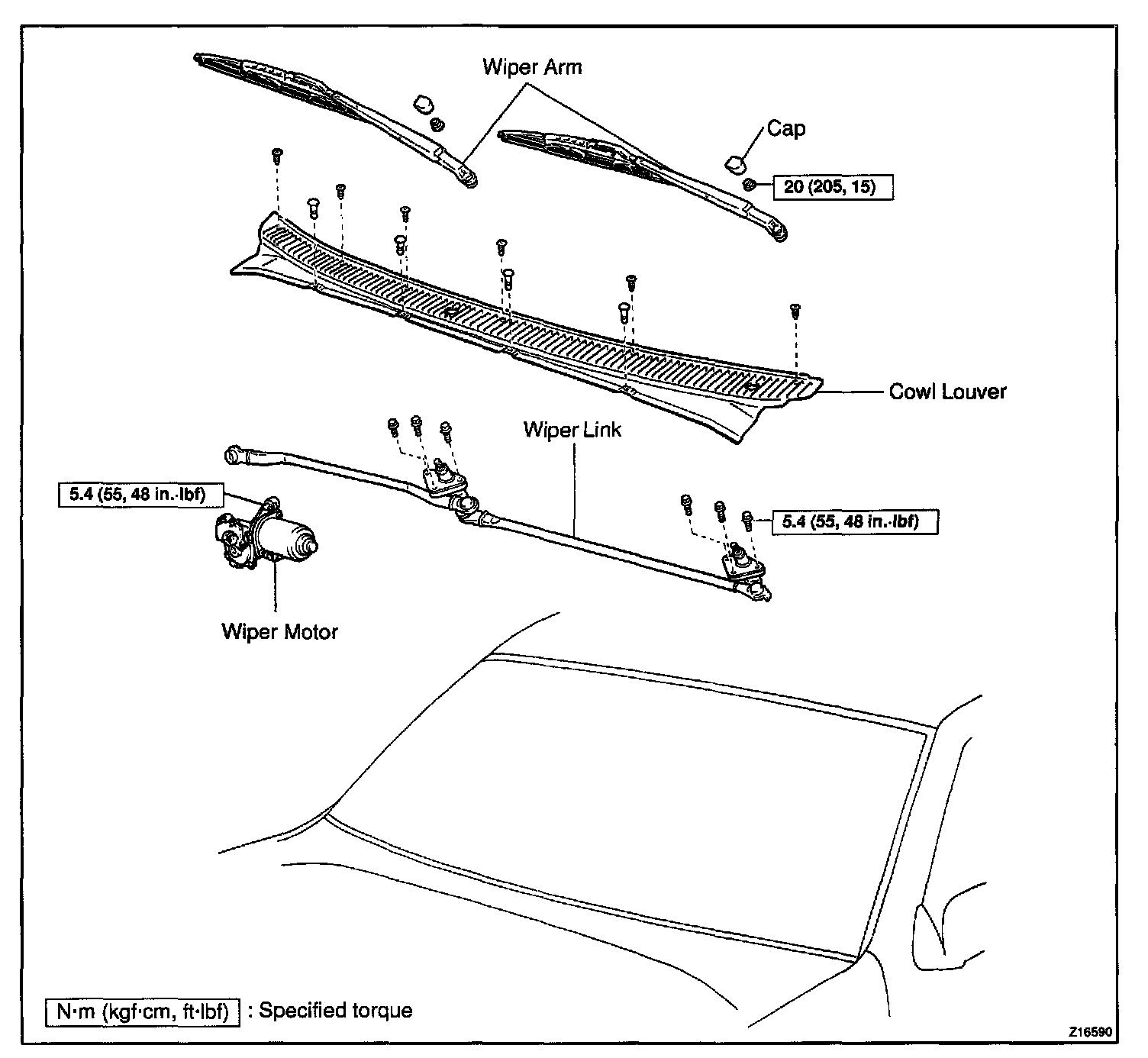 Wiper Arm

Cap

20 (205, 15)

Cowl Louver

Wiper Link

5.4 (55, 48 in.·lbf)

5.4 (55, 48 in.·lbf)

Wiper Motor

N·m (kgf·cm, ft·lbf) : Specified torque

Z16590