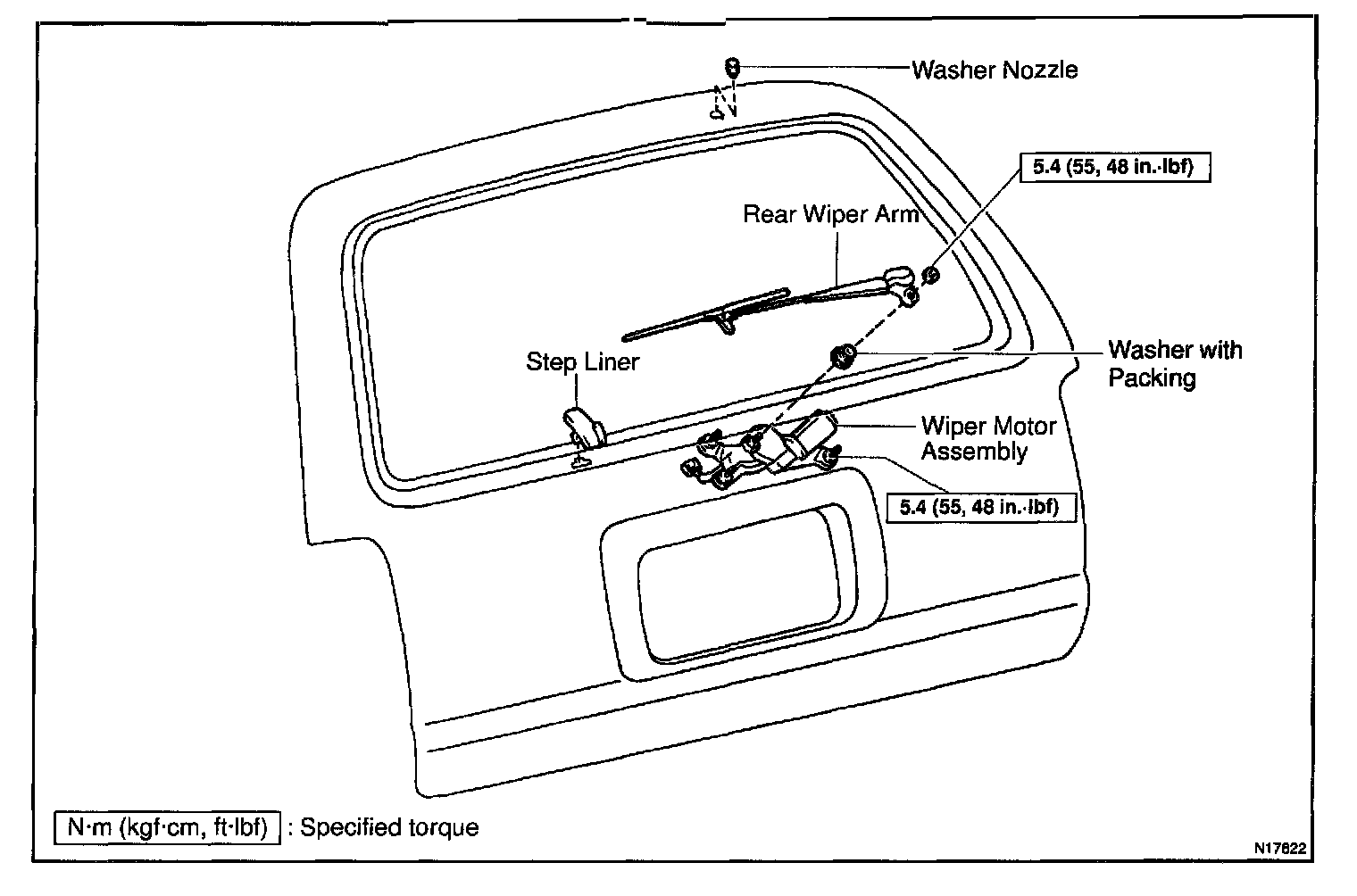 Washer Nozzle

5.4 (55, 48 in.·lbf)

Rear Wiper Arm

Step Liner

Washer with Packing

Wiper Motor Assembly

5.4 (55, 48 in.·lbf)

N·m (kgf·cm, ft·lbf) : Specified torque

N17622