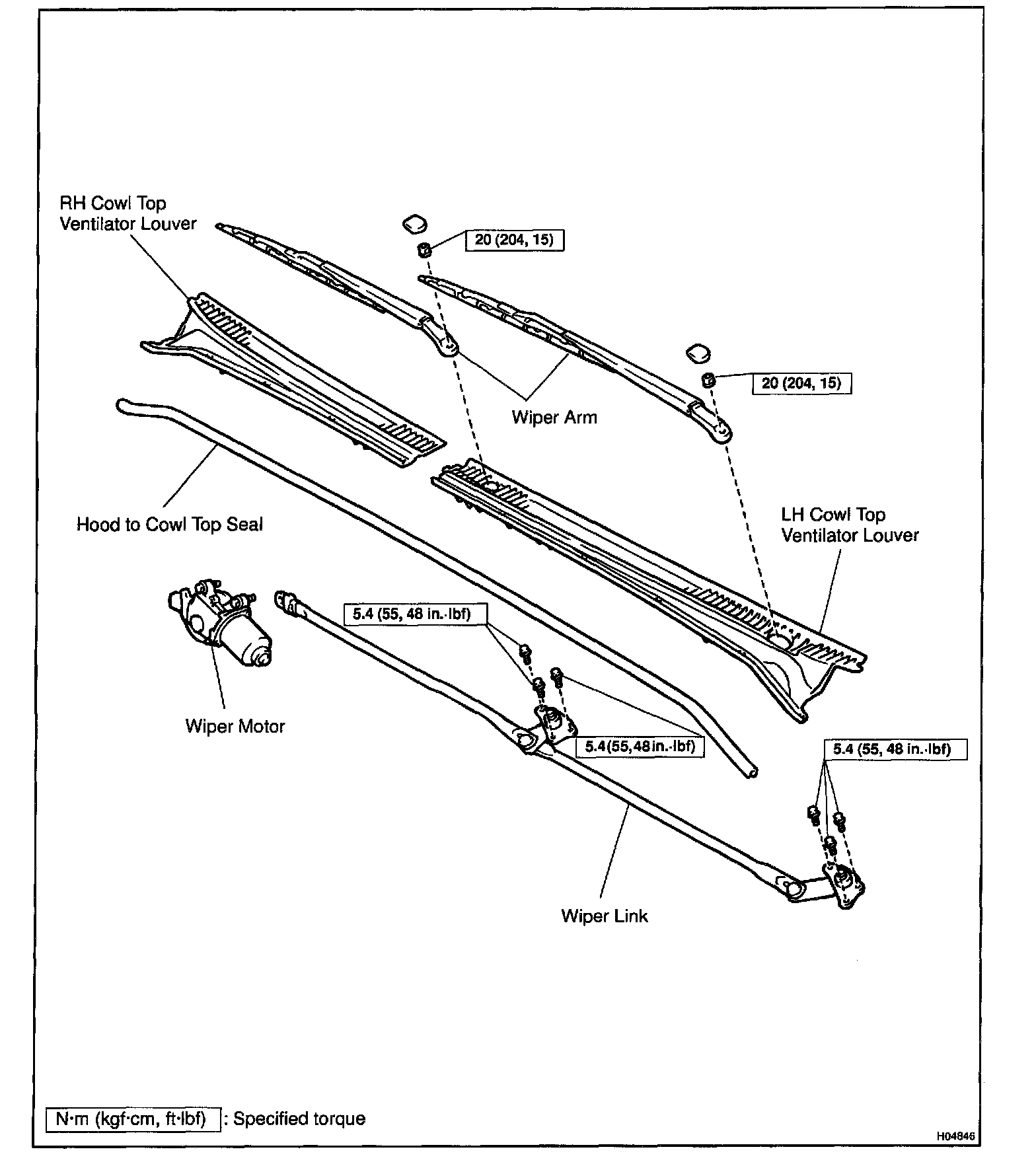 RH Cowl Top Ventilator Louver

20 (204, 15)

20 (204, 15)

Wiper Arm

Hood to Cowl Top Seal

LH Cowl Top Ventilator Louver

5.4 (55, 48 in.·lbf)

Wiper Motor

5.4(55,48in.·lbf)

5.4 (55, 48 in.·lbf)

Wiper Link

N·m (kgf·cm, ft·lbf) : Specified torque

H04846