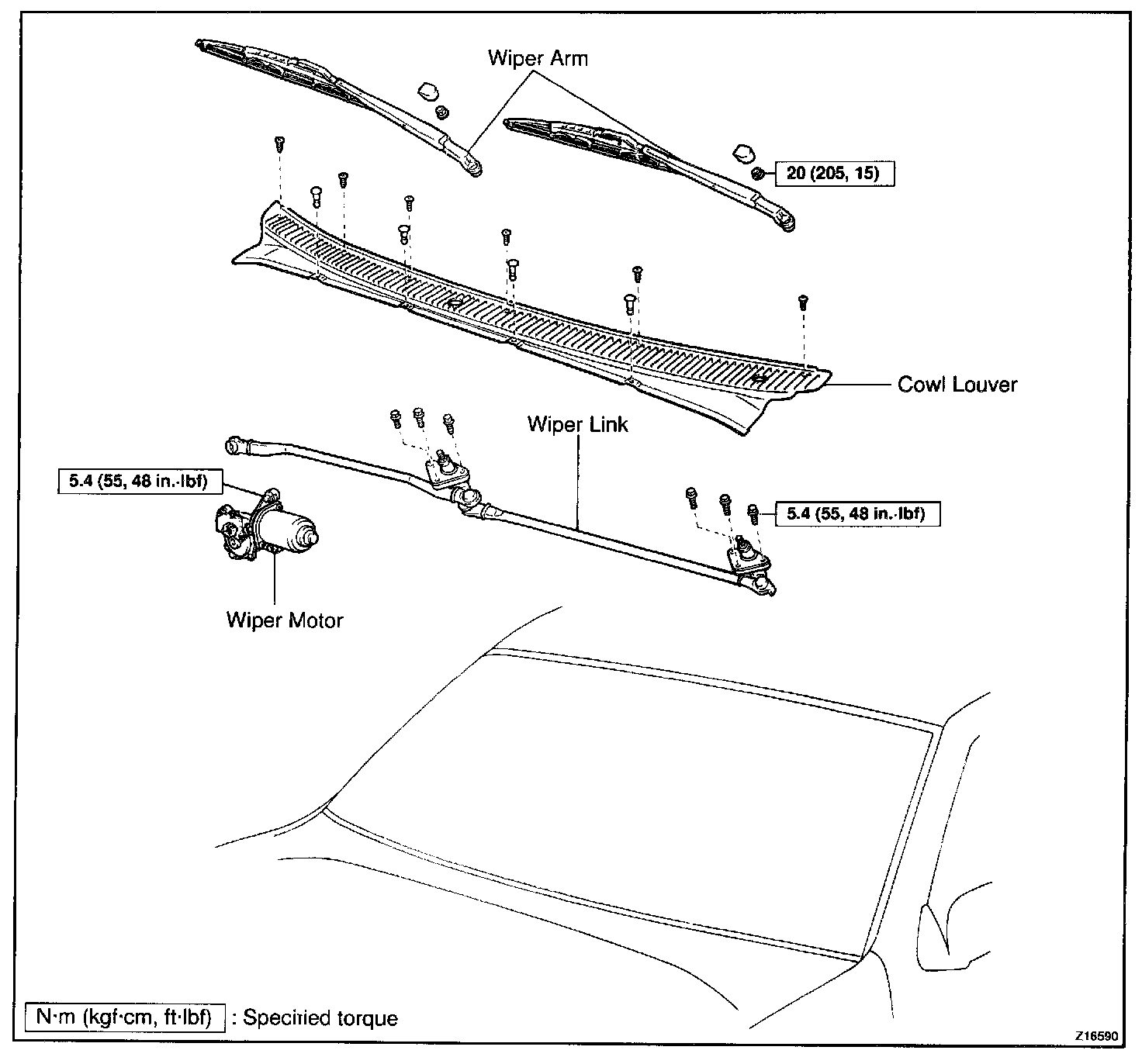 Wiper Arm

20 (205, 15)

Cowl Louver

Wiper Link

5.4 (55, 48 in.·lbf)

5.4 (55, 48 in.·lbf)

Wiper Motor

N·m (kgf·cm, ft·lbf) : Specified torque

Z16590