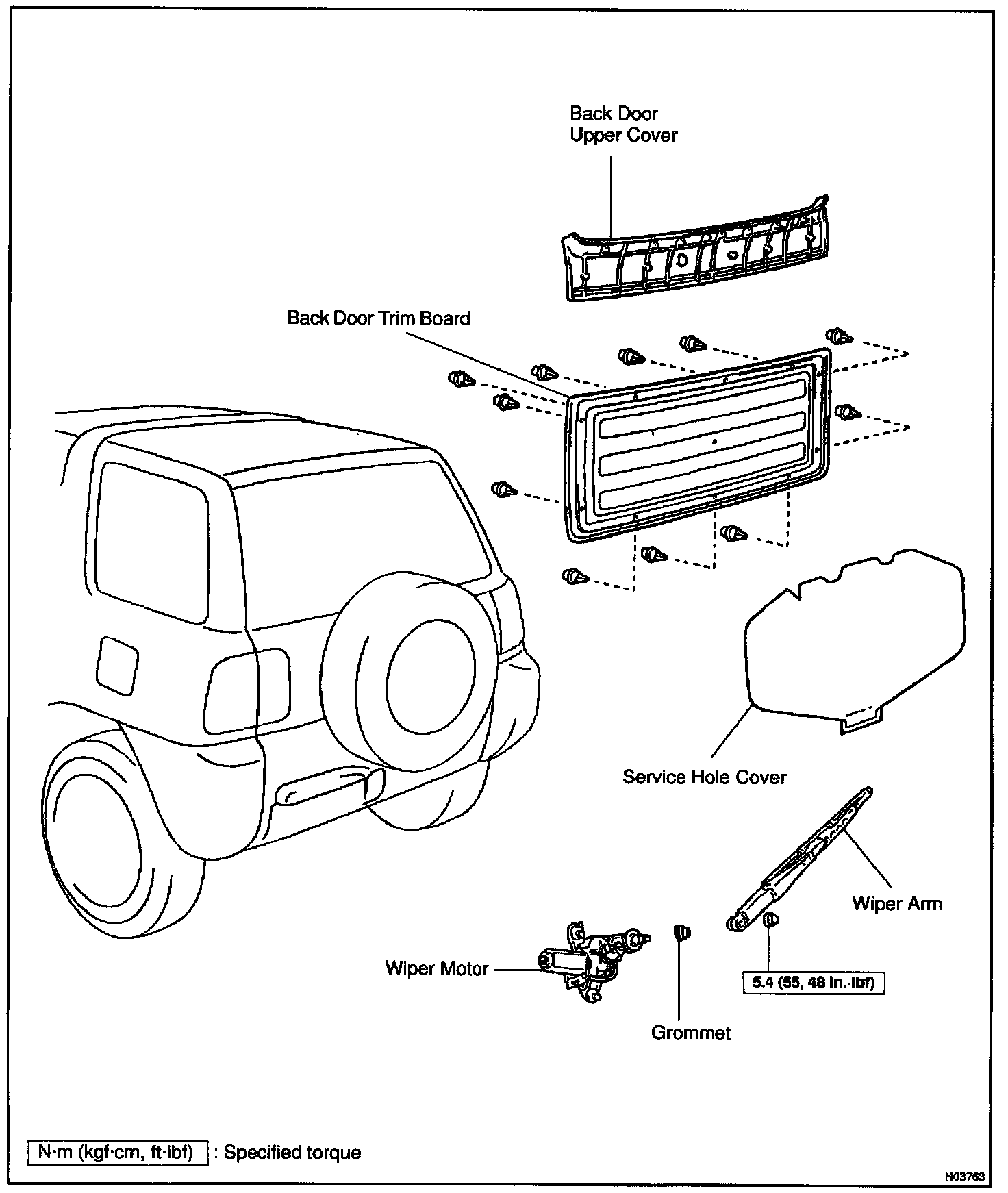 Back Door Upper Cover

Back Door Trim Board

Service Hole Cover

Wiper Arm

Wiper Motor

5.4 (55, 48 in.·lbf)

Grommet

N·m (kgf·cm, ft·lbf) : Specified torque

H03763