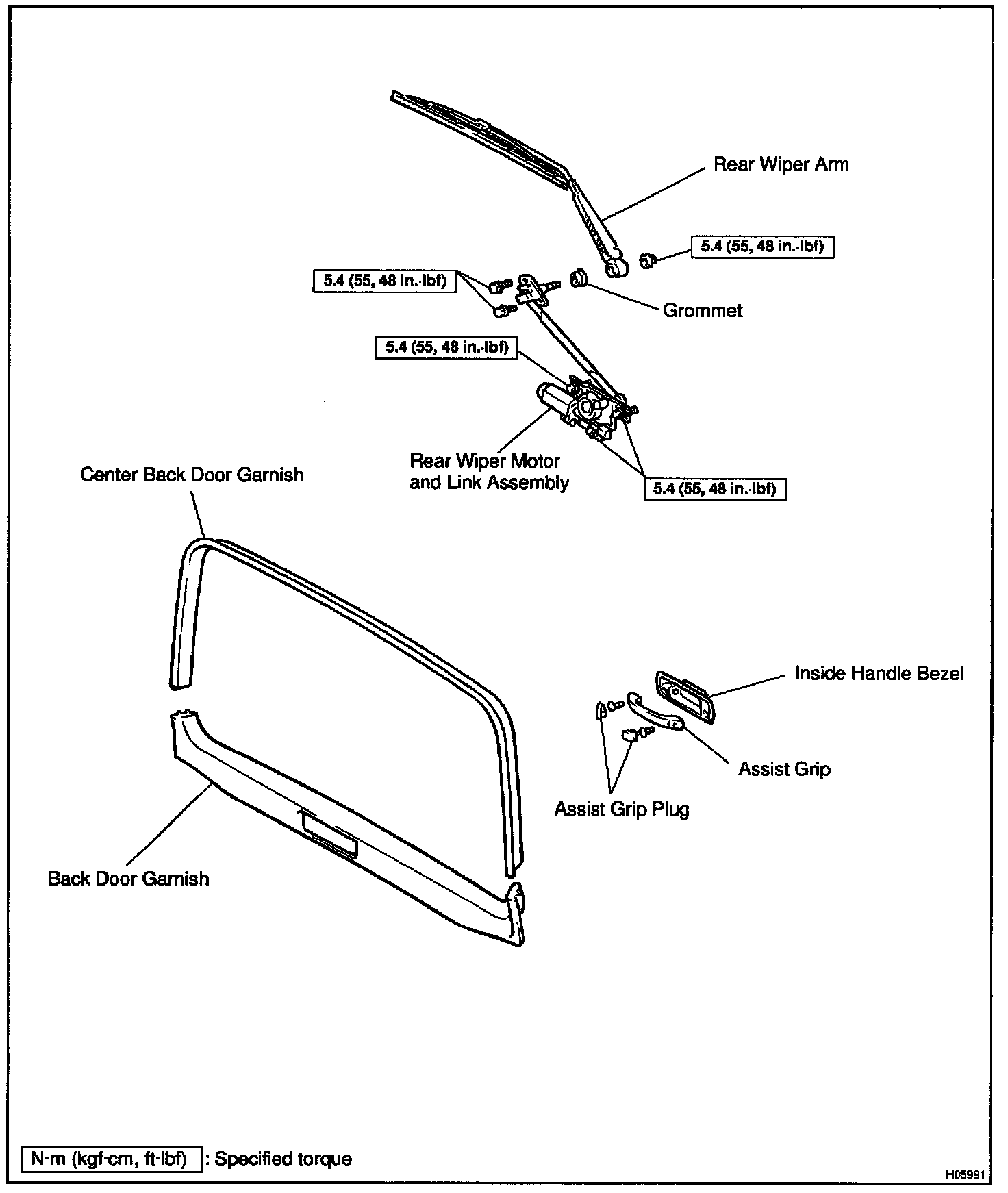 Rear Wiper Arm

5.4 (55, 48 in.·lbf)

5.4 (55, 48 in.·lbf)

Grommet

5.4 (55, 48 in.·lbf)

Rear Wiper Motor and Link Assembly

5.4 (55, 48 in.·lbf)

Center Back Door Garnish

Inside Handle Bezel

Assist Grip

Assist Grip Plug

Back Door Garnish

N·m (kgf·cm, ft·lbf) : Specified torque

H05991