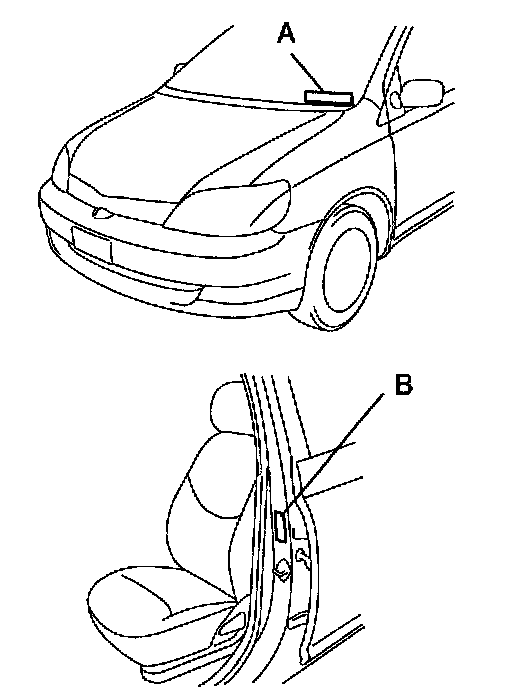 A

B