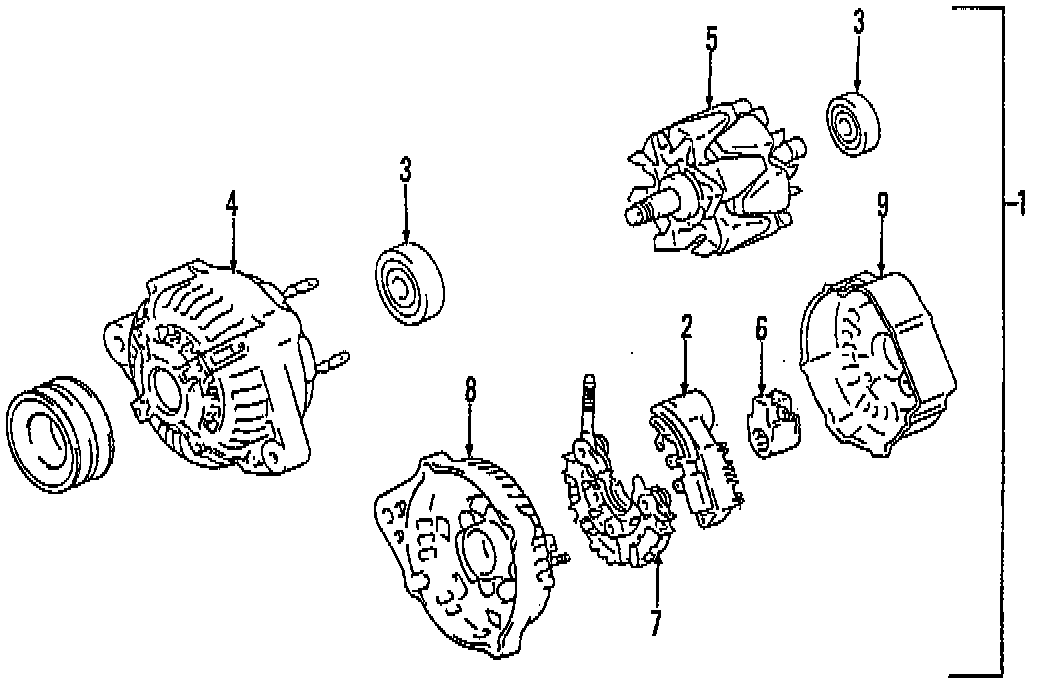 5
3
3
4
9
1
2
6
8
7