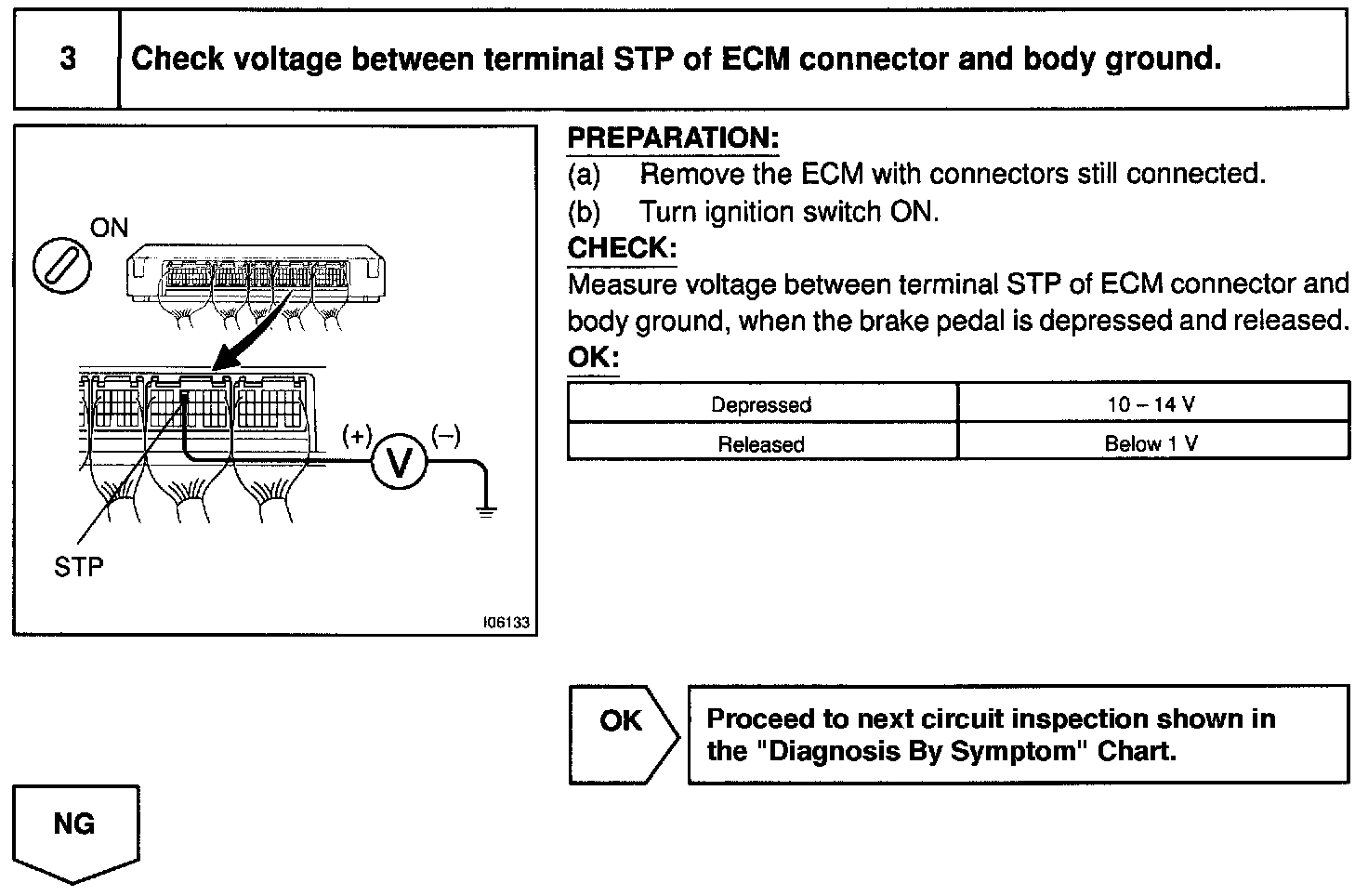 3 Check voltage between terminal STP of ECM connector and body ground.

ON

(+) V (–)

STP

I06133

PREPARATION:
(a) Remove the ECM with connectors still connected.
(b) Turn ignition switch ON.

CHECK:
Measure voltage between terminal STP of ECM connector and body ground, when the brake pedal is depressed and released.

OK:

| Depressed | 10 – 14 V |
|---|---|
| Released | Below 1 V |

OK

Proceed to next circuit inspection shown in the "Diagnosis By Symptom" Chart.

NG