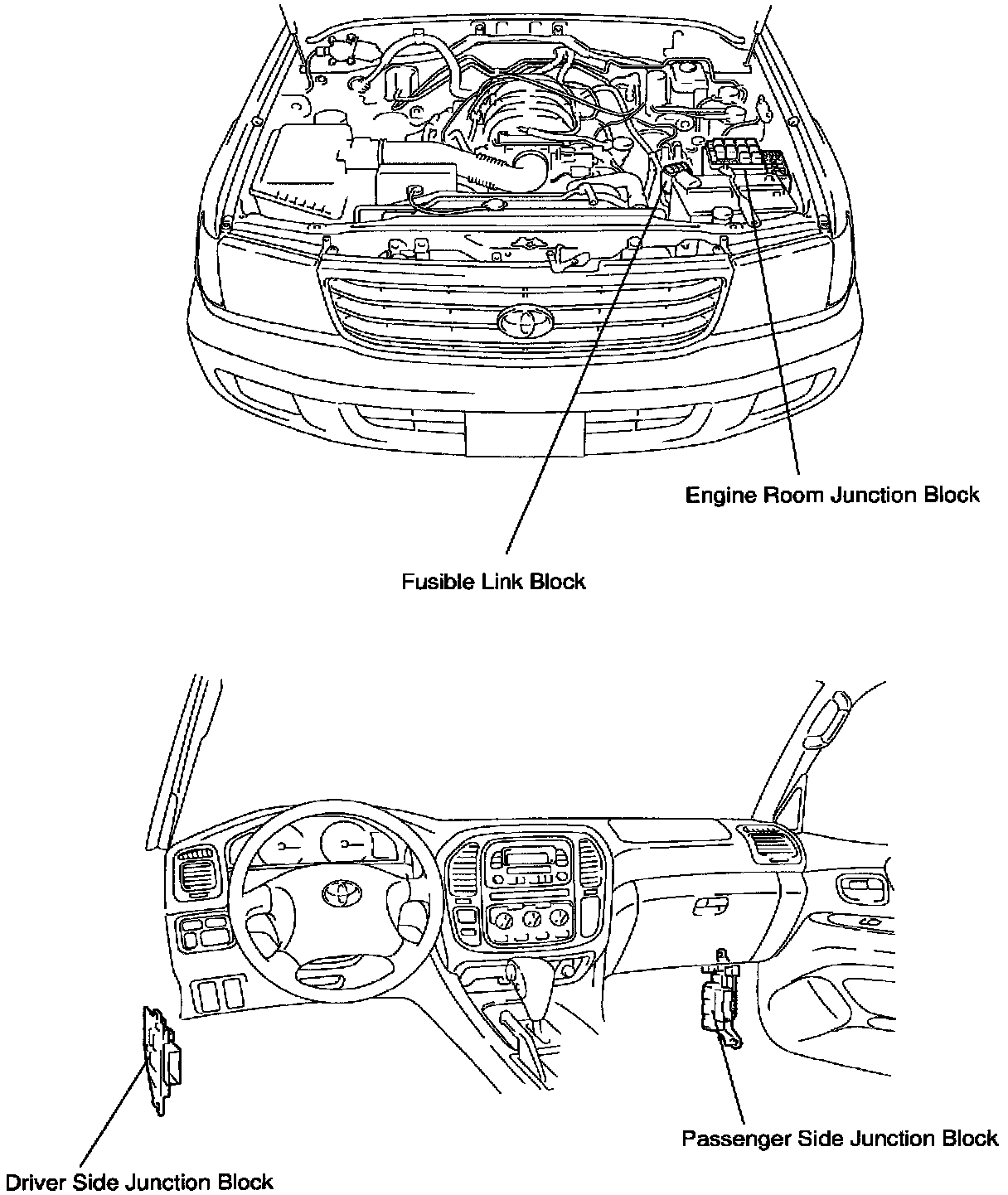 Engine Room Junction Block

Fusible Link Block

Passenger Side Junction Block

Driver Side Junction Block