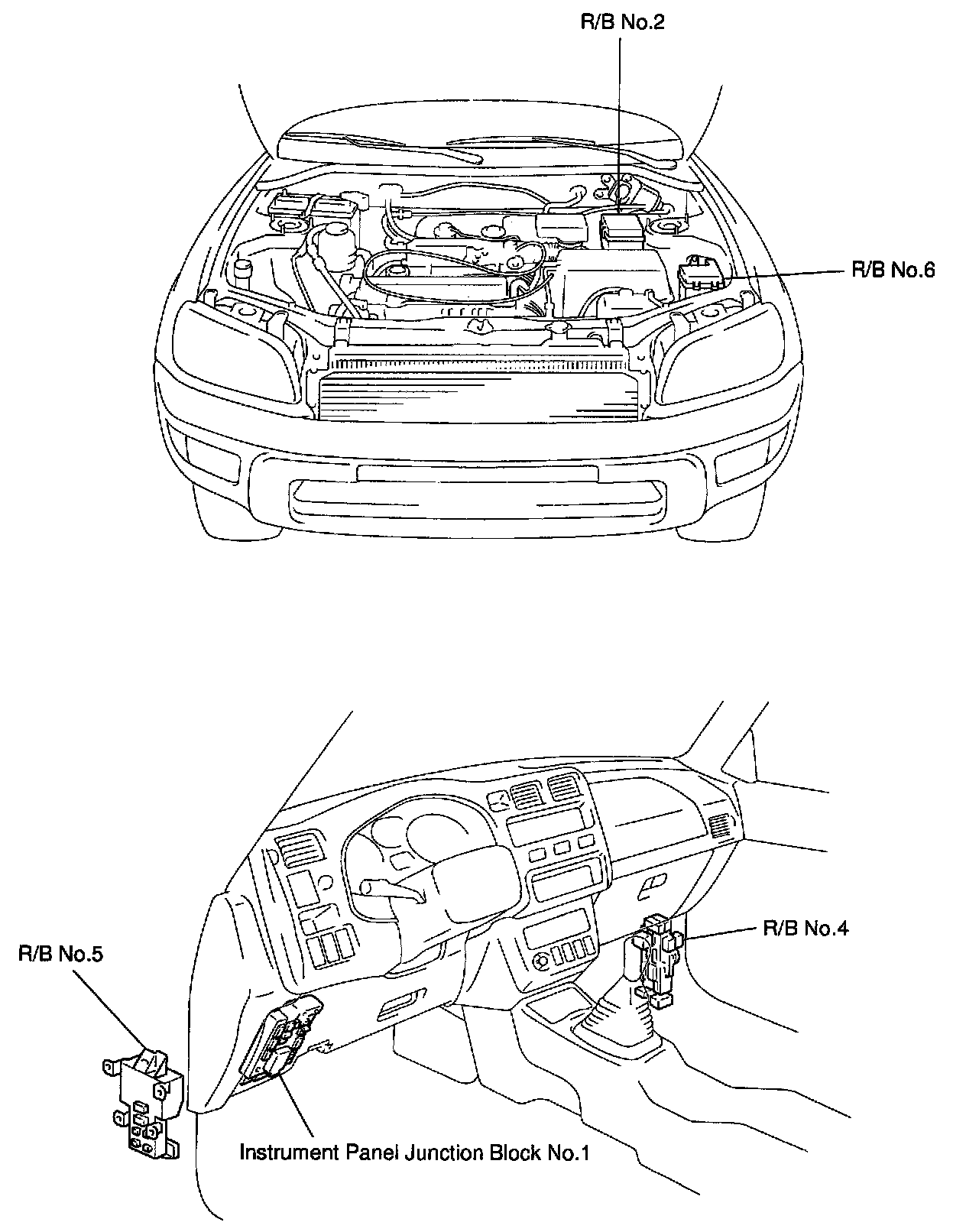 R/B No.2

R/B No.6

R/B No.4

R/B No.5

Instrument Panel Junction Block No.1