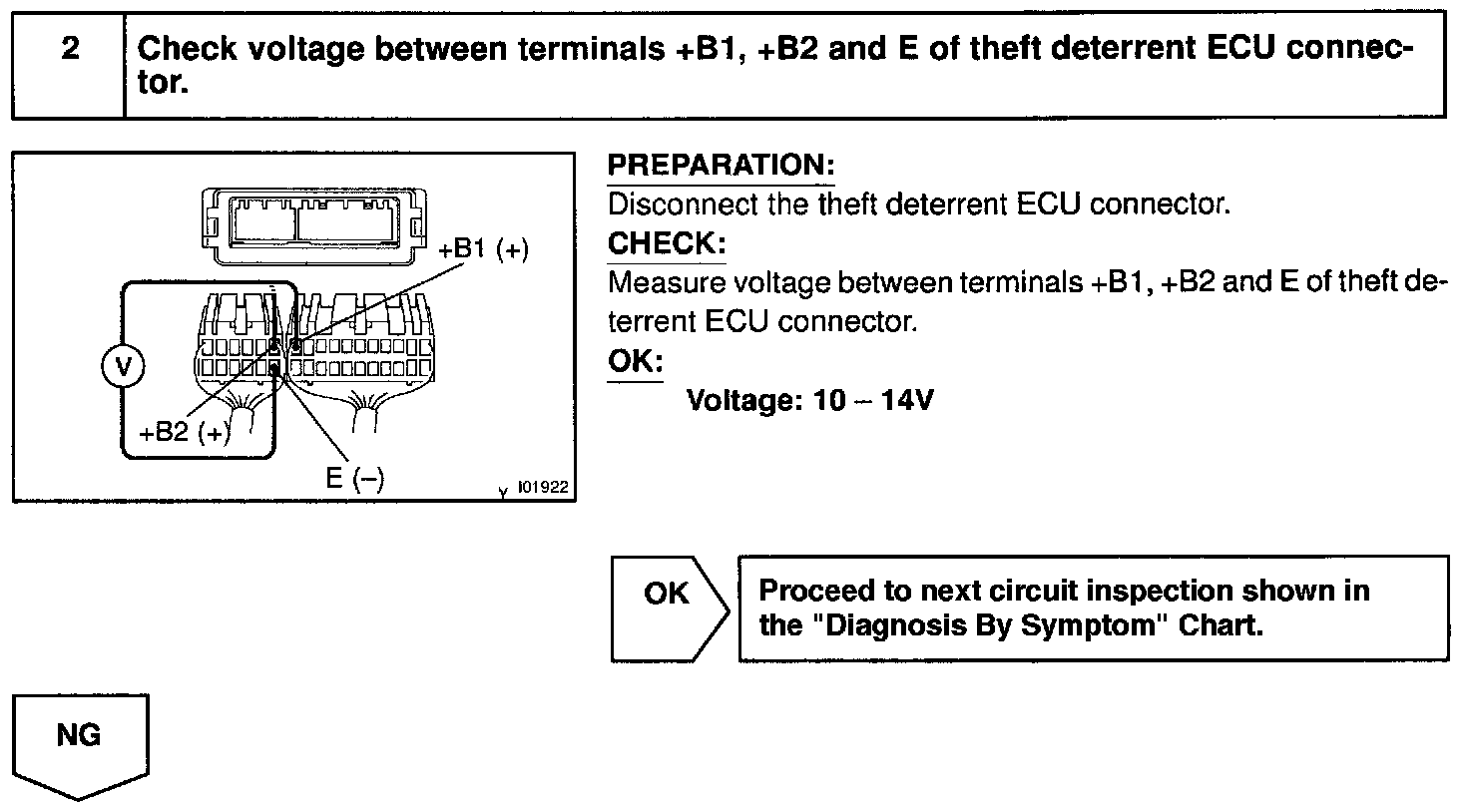 2 Check voltage between terminals +B1, +B2 and E of theft deterrent ECU connector.

+B1 (+)

V

+B2 (+)

E (–)

Y I01922

PREPARATION:
Disconnect the theft deterrent ECU connector.
CHECK:
Measure voltage between terminals +B1, +B2 and E of theft deterrent ECU connector.
OK:
Voltage: 10 – 14V

OK

Proceed to next circuit inspection shown in the "Diagnosis By Symptom" Chart.

NG