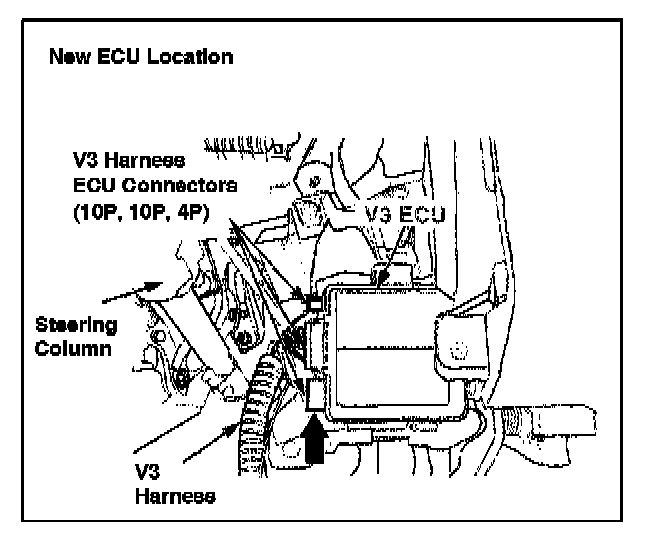 New ECU Location

V3 Harness
ECU Connectors
(10P, 10P, 4P)

V3 ECU

Steering
Column

V3
Harness