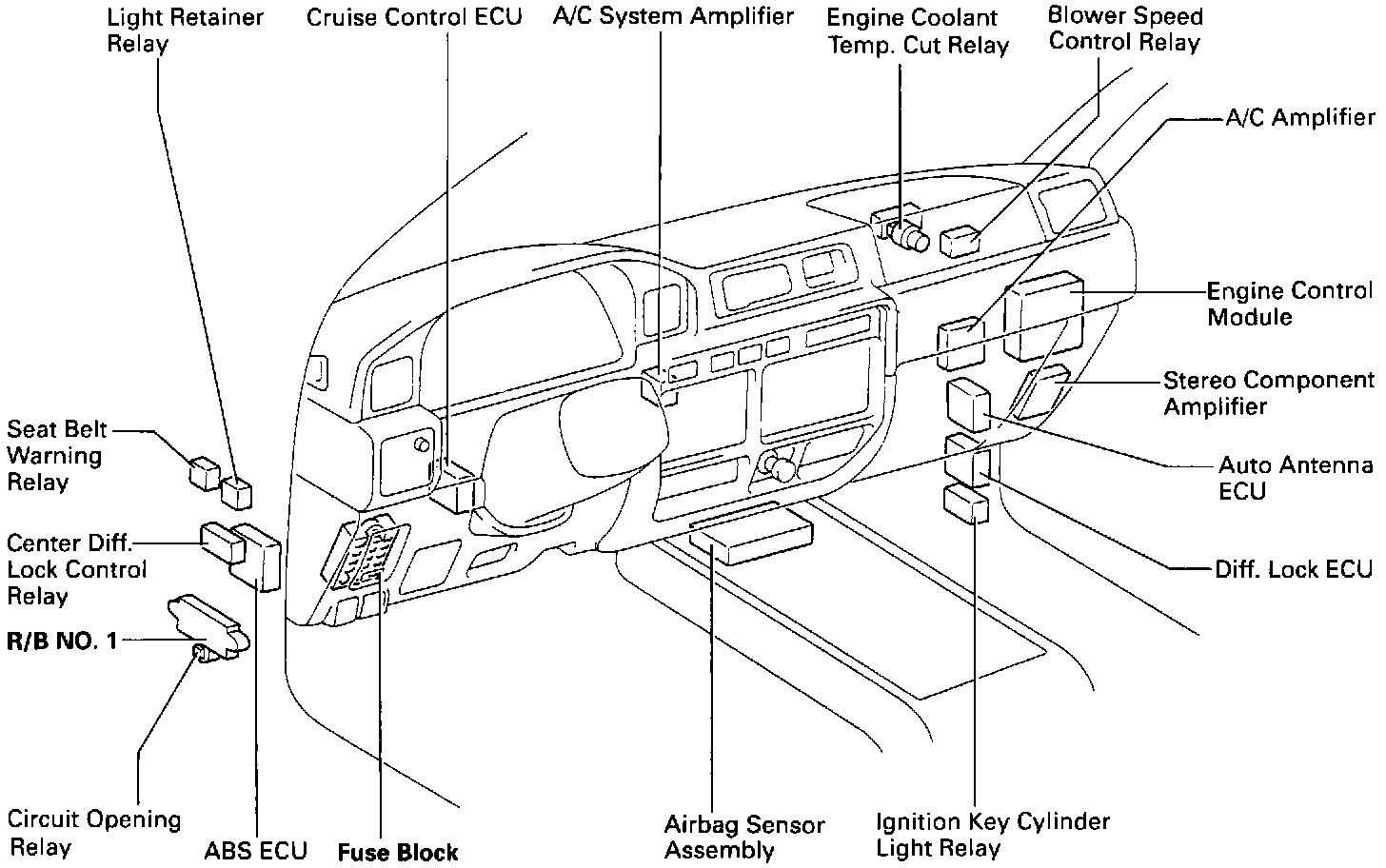 Light Retainer Relay

Cruise Control ECU

A/C System Amplifier

Engine Coolant Temp. Cut Relay

Blower Speed Control Relay

A/C Amplifier

Engine Control Module

Stereo Component Amplifier

Auto Antenna ECU

Diff. Lock ECU

Seat Belt Warning Relay

Center Diff. Lock Control Relay

R/B NO. 1

Circuit Opening Relay

ABS ECU

Fuse Block

Airbag Sensor Assembly

Ignition Key Cylinder Light Relay