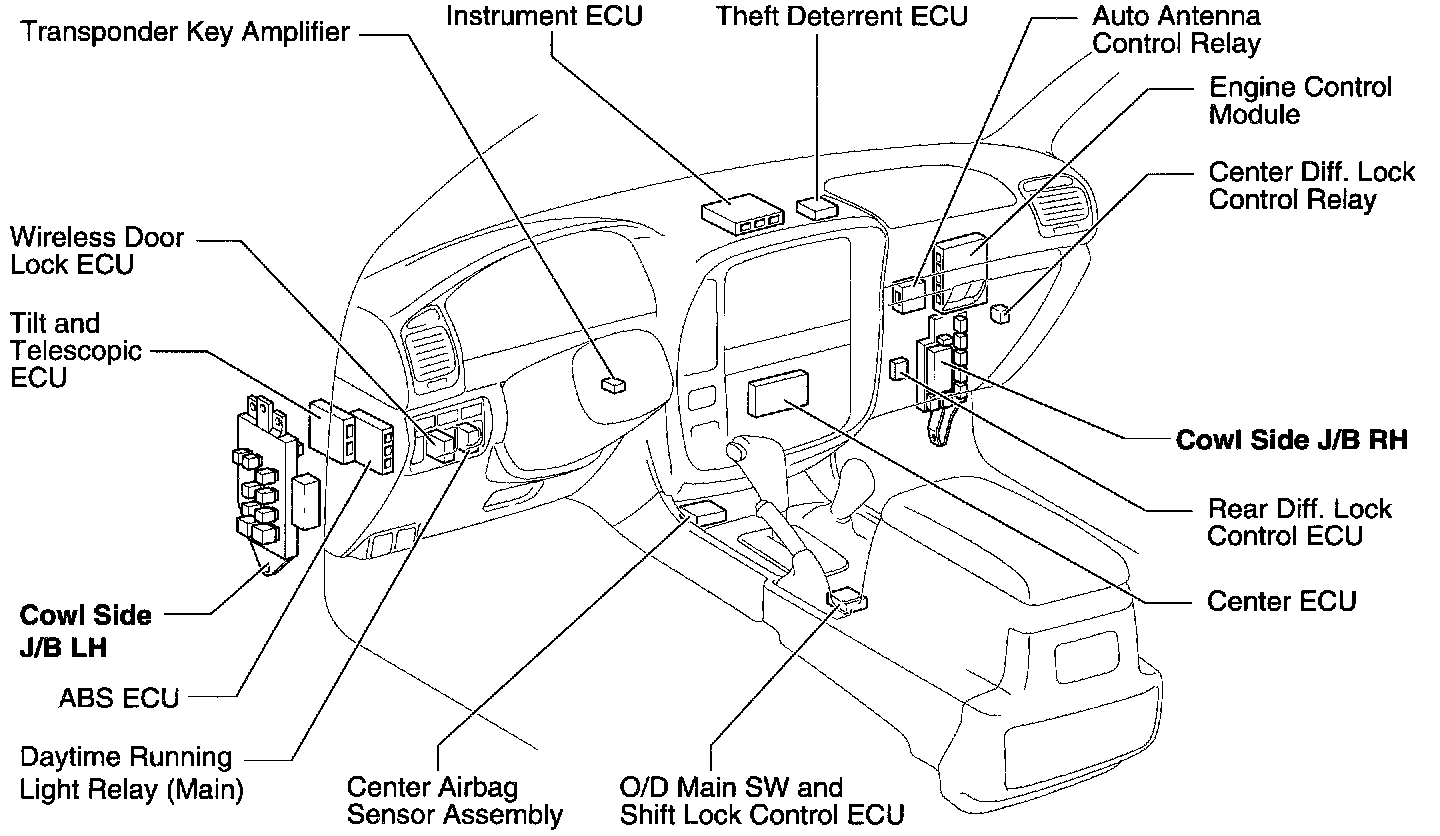 Transponder Key Amplifier

Instrument ECU

Theft Deterrent ECU

Auto Antenna Control Relay

Engine Control Module

Center Diff. Lock Control Relay

Wireless Door Lock ECU

Tilt and Telescopic ECU

Cowl Side J/B RH

Rear Diff. Lock Control ECU

Center ECU

Cowl Side J/B LH

ABS ECU

Daytime Running Light Relay (Main)

Center Airbag Sensor Assembly

O/D Main SW and Shift Lock Control ECU