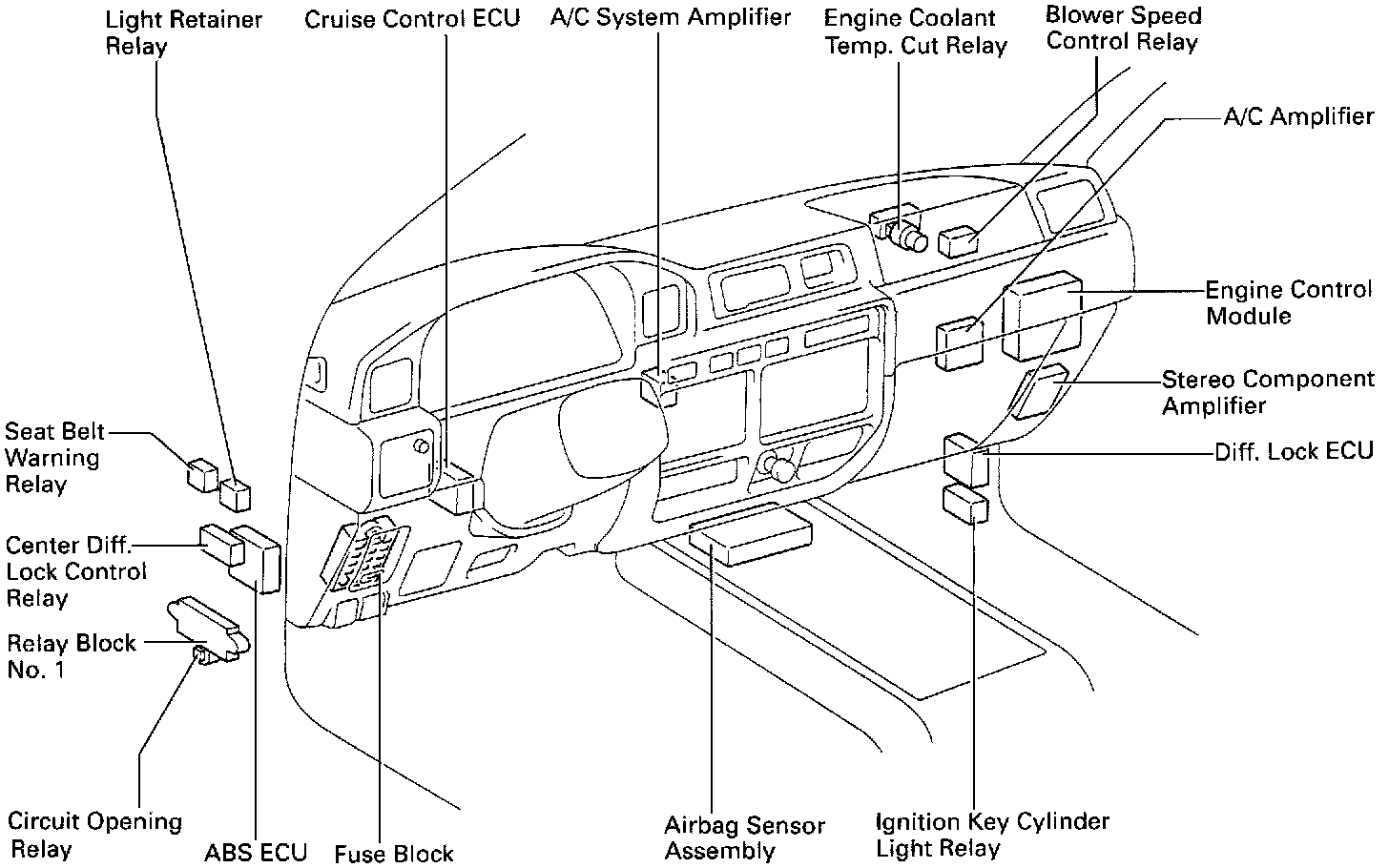 Light Retainer Relay

Cruise Control ECU

A/C System Amplifier

Engine Coolant Temp. Cut Relay

Blower Speed Control Relay

A/C Amplifier

Engine Control Module

Stereo Component Amplifier

Diff. Lock ECU

Seat Belt Warning Relay

Center Diff. Lock Control Relay

Relay Block No. 1

Circuit Opening Relay

ABS ECU

Fuse Block

Airbag Sensor Assembly

Ignition Key Cylinder Light Relay