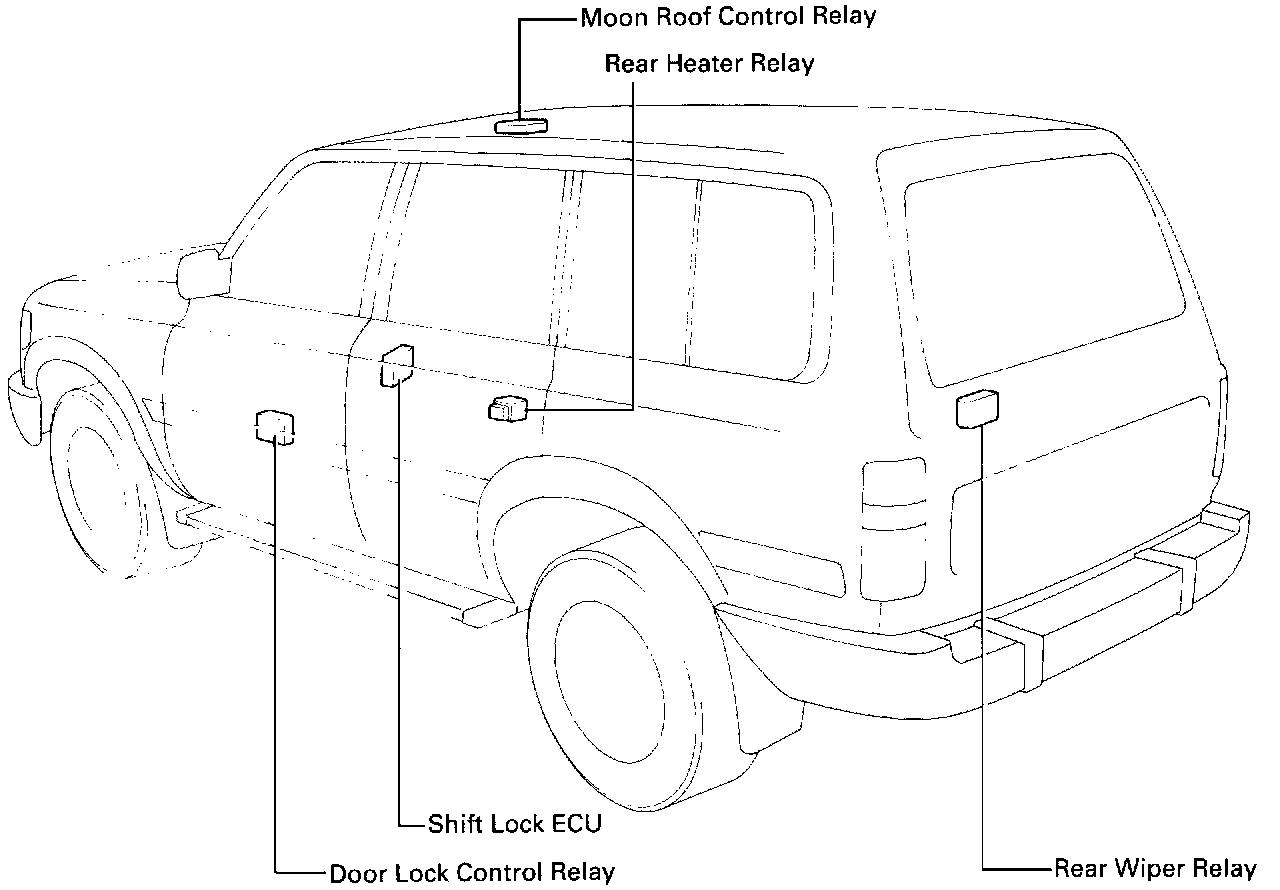 Moon Roof Control Relay

Rear Heater Relay

Shift Lock ECU

Door Lock Control Relay

Rear Wiper Relay