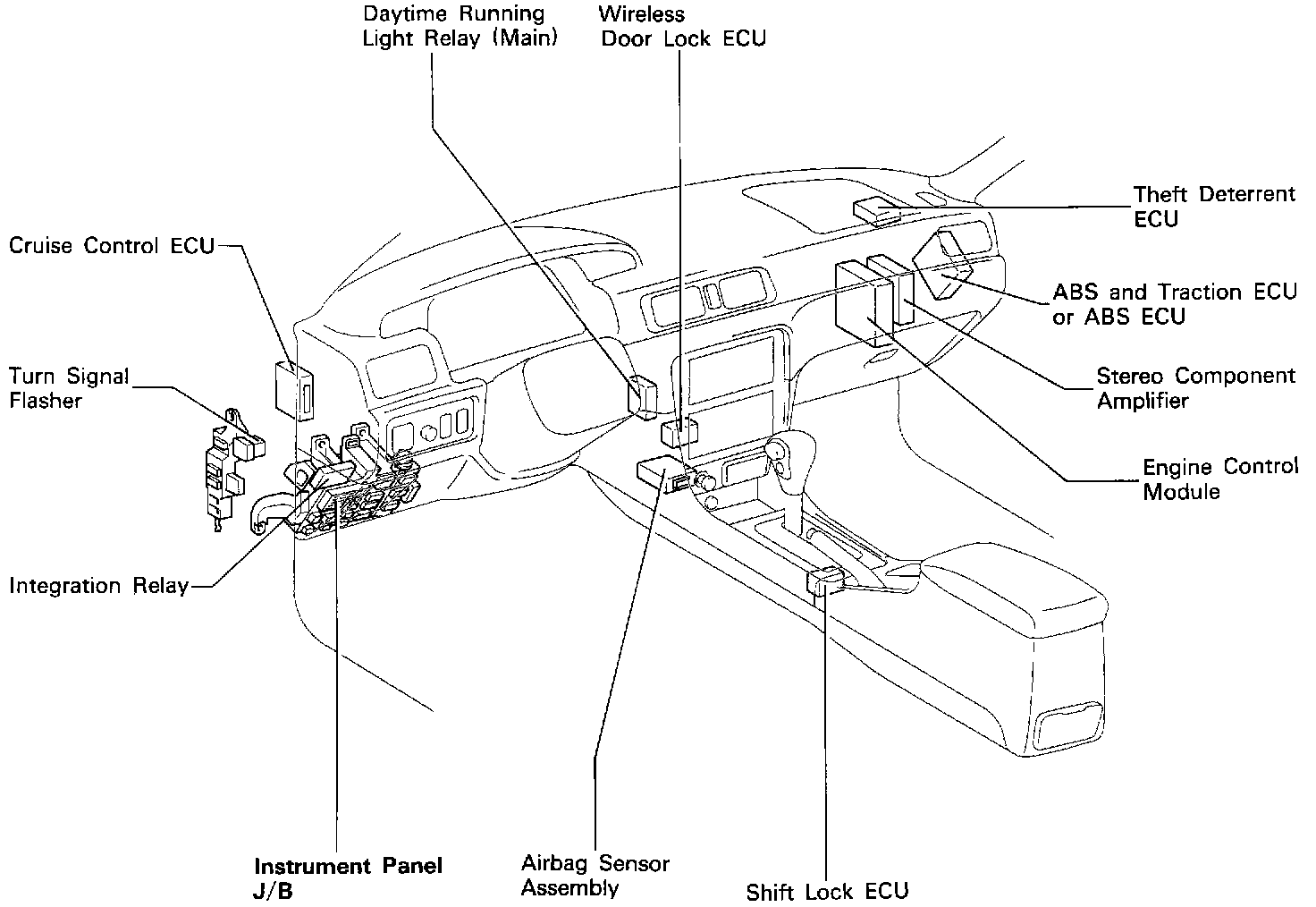 Daytime Running Light Relay (Main)

Wireless Door Lock ECU

Theft Deterrent ECU

Cruise Control ECU

ABS and Traction ECU or ABS ECU

Turn Signal Flasher

Stereo Component Amplifier

Engine Control Module

Integration Relay

Instrument Panel J/B

Airbag Sensor Assembly

Shift Lock ECU