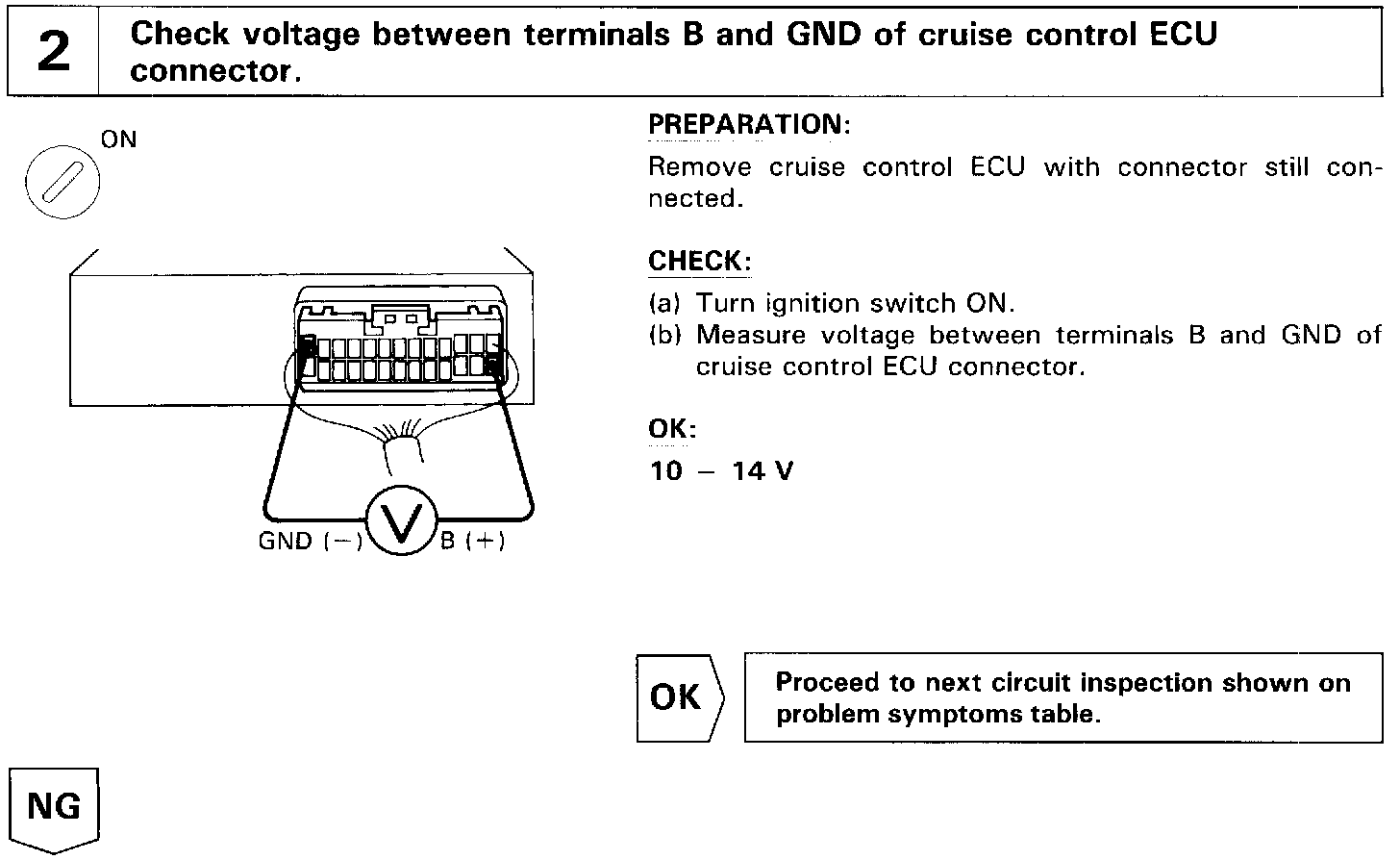 2

Check voltage between terminals B and GND of cruise control ECU connector.

ON

GND (−)

V

B (+)

PREPARATION:

Remove cruise control ECU with connector still connected.

CHECK:

(a) Turn ignition switch ON.
(b) Measure voltage between terminals B and GND of cruise control ECU connector.

OK:

10 − 14 V

OK

Proceed to next circuit inspection shown on problem symptoms table.

NG