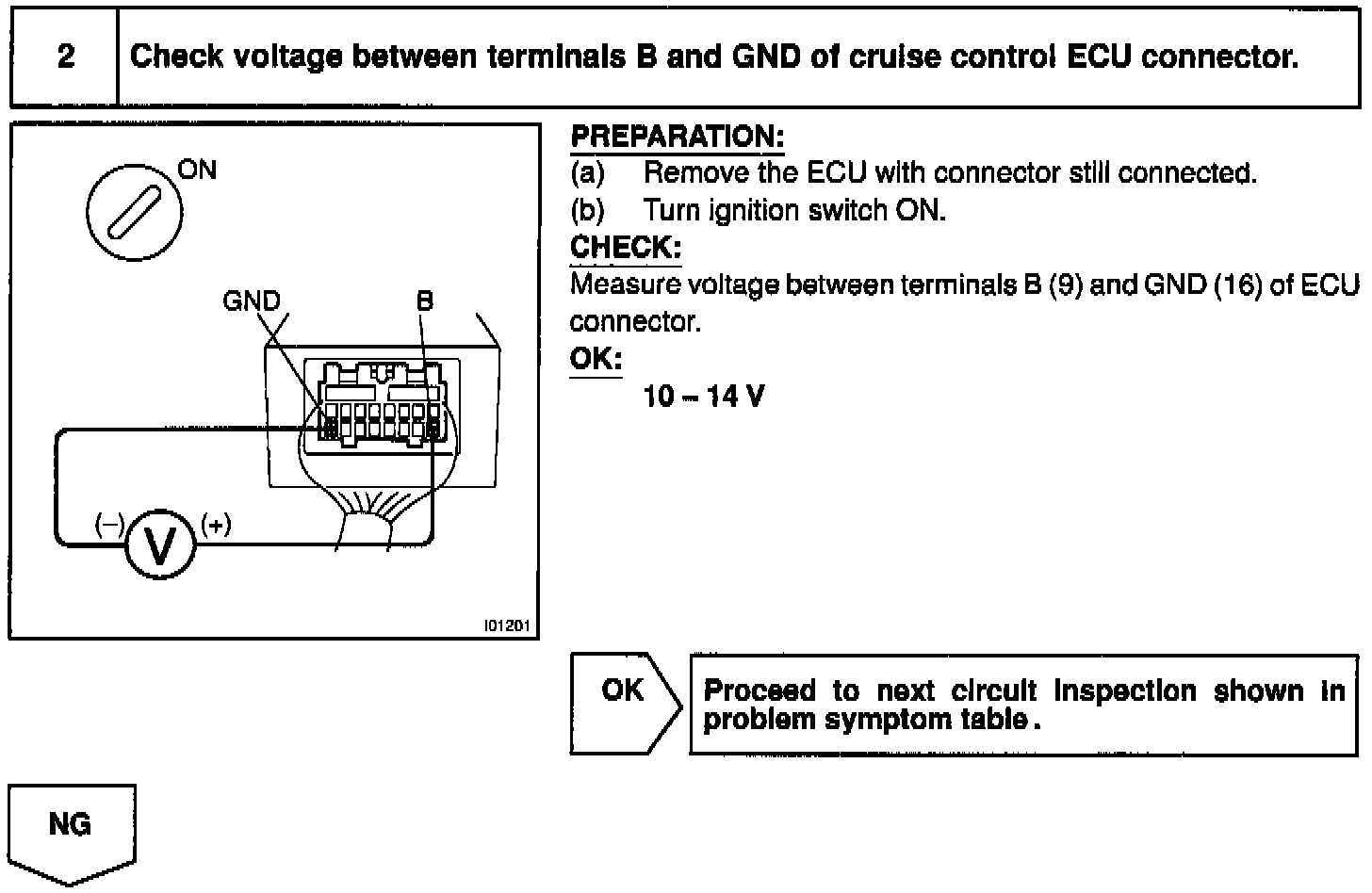 2 Check voltage between terminals B and GND of cruise control ECU connector.

ON

GND

B

(–)

V

(+)

I01201

PREPARATION:
(a) Remove the ECU with connector still connected.
(b) Turn ignition switch ON.

CHECK:
Measure voltage between terminals B (9) and GND (16) of ECU connector.

OK:
10 – 14 V

OK

Proceed to next circuit inspection shown in problem symptom table.

NG