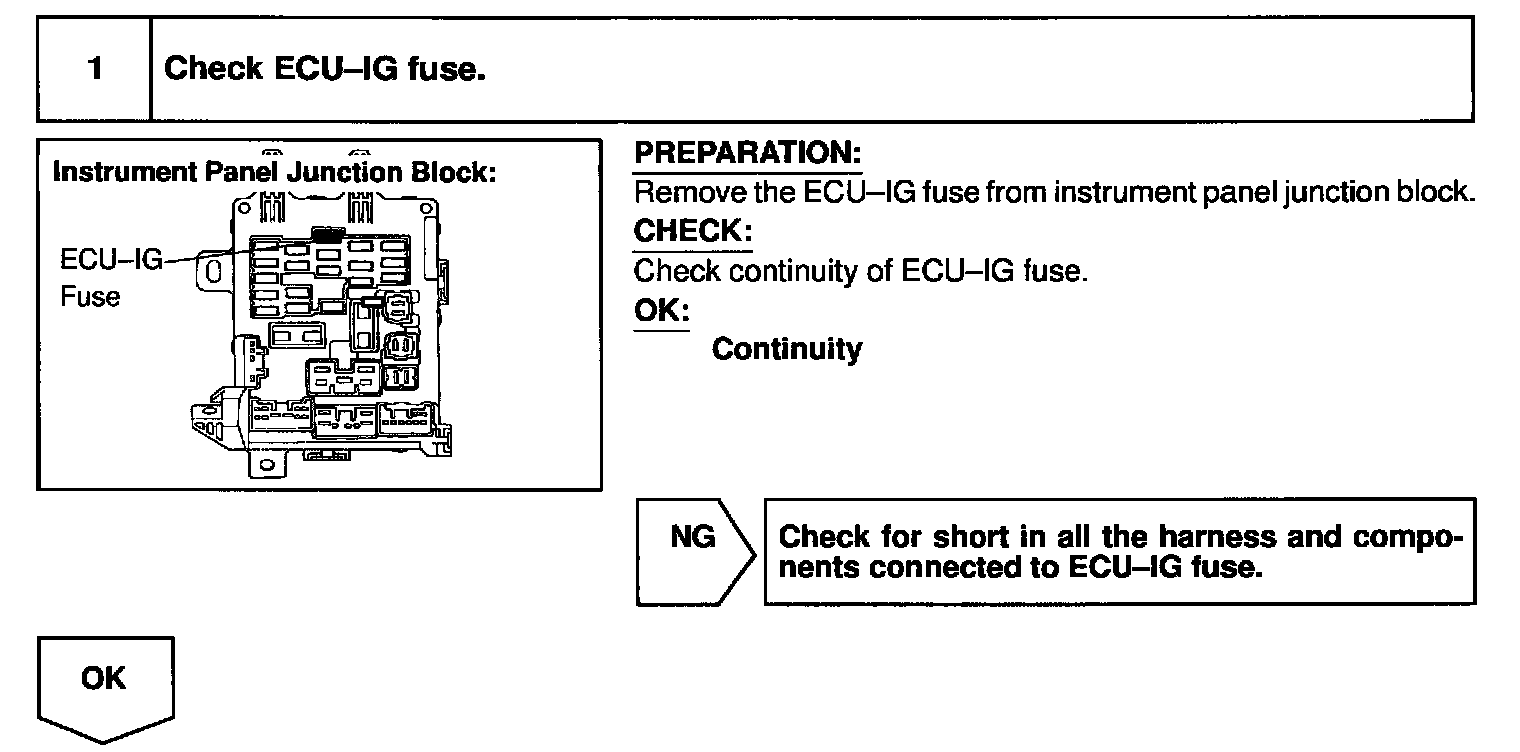 1 Check ECU–IG fuse.

Instrument Panel Junction Block:

ECU–IG Fuse

PREPARATION:
Remove the ECU–IG fuse from instrument panel junction block.
CHECK:
Check continuity of ECU–IG fuse.
OK:
Continuity

NG

Check for short in all the harness and components connected to ECU–IG fuse.

OK