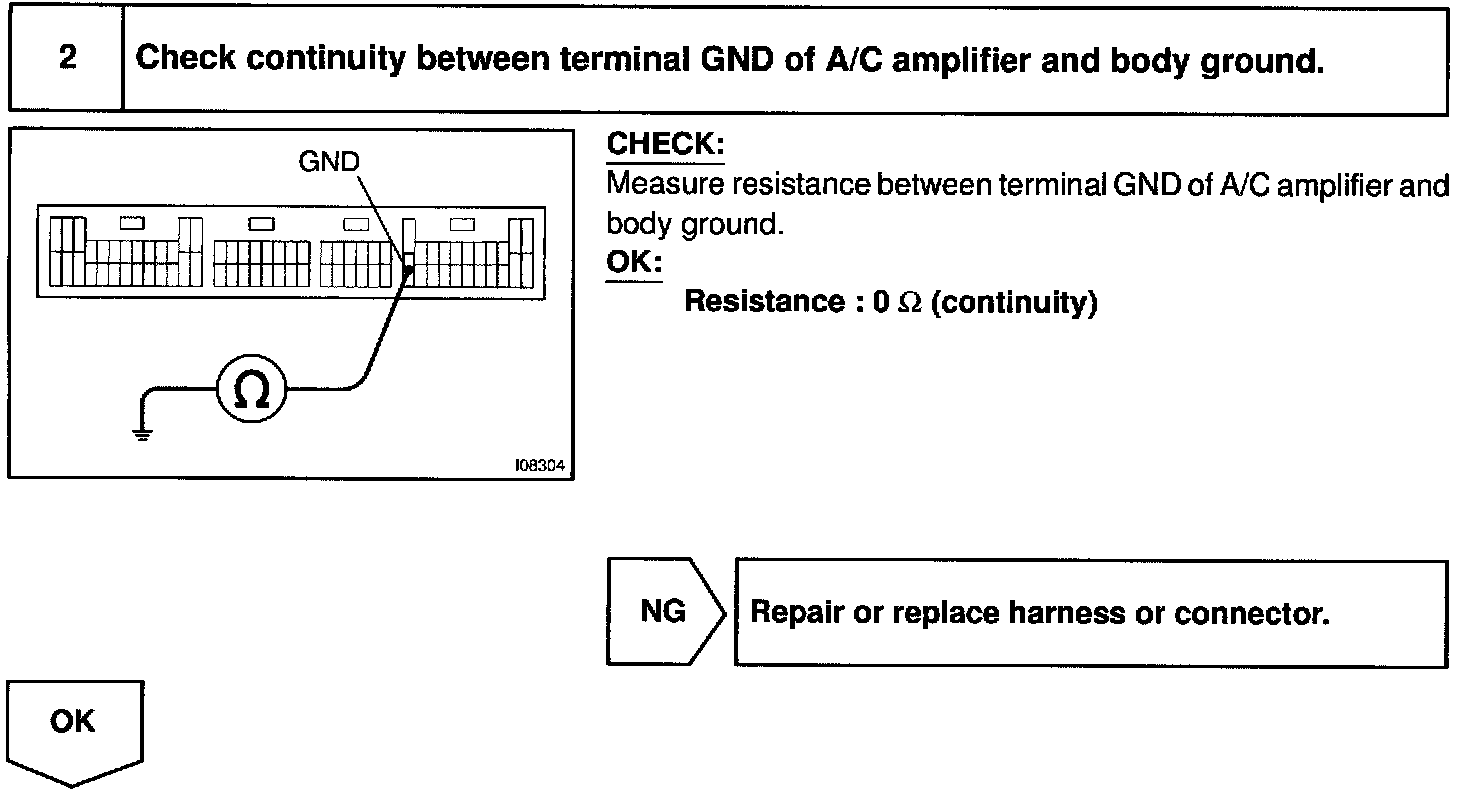 2 Check continuity between terminal GND of A/C amplifier and body ground.

GND

Ω

I08304

CHECK:
Measure resistance between terminal GND of A/C amplifier and body ground.
OK:
Resistance : 0 Ω (continuity)

NG

Repair or replace harness or connector.

OK