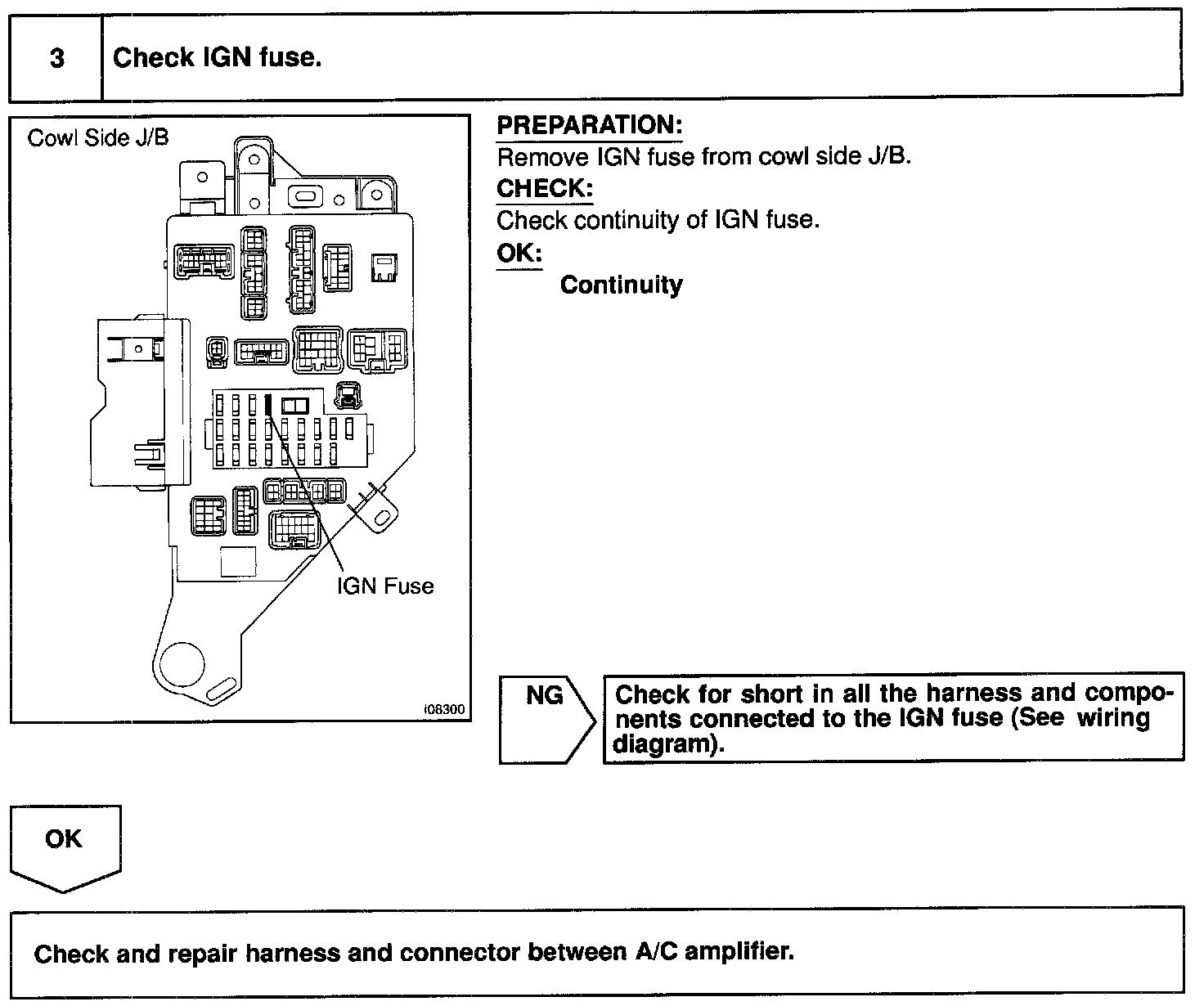 3 Check IGN fuse.

Cowl Side J/B

IGN Fuse

I08300

PREPARATION:
Remove IGN fuse from cowl side J/B.
CHECK:
Check continuity of IGN fuse.
OK:
Continuity

NG

Check for short in all the harness and components connected to the IGN fuse (See wiring diagram).

OK

Check and repair harness and connector between A/C amplifier.