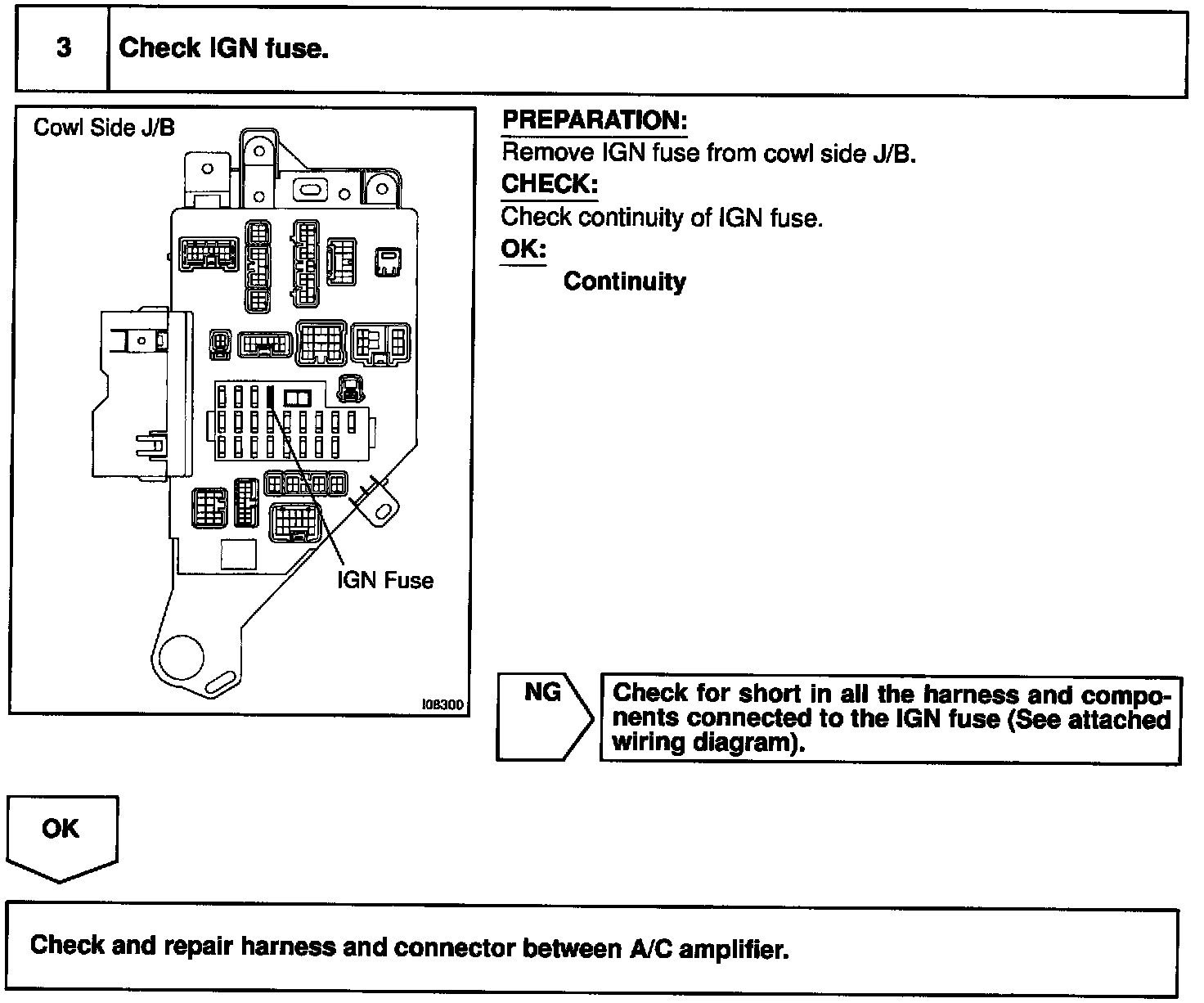 3 Check IGN fuse.

Cowl Side J/B

IGN Fuse

I08300

PREPARATION:
Remove IGN fuse from cowl side J/B.

CHECK:
Check continuity of IGN fuse.

OK:
Continuity

NG

Check for short in all the harness and components connected to the IGN fuse (See attached wiring diagram).

OK

Check and repair harness and connector between A/C amplifier.