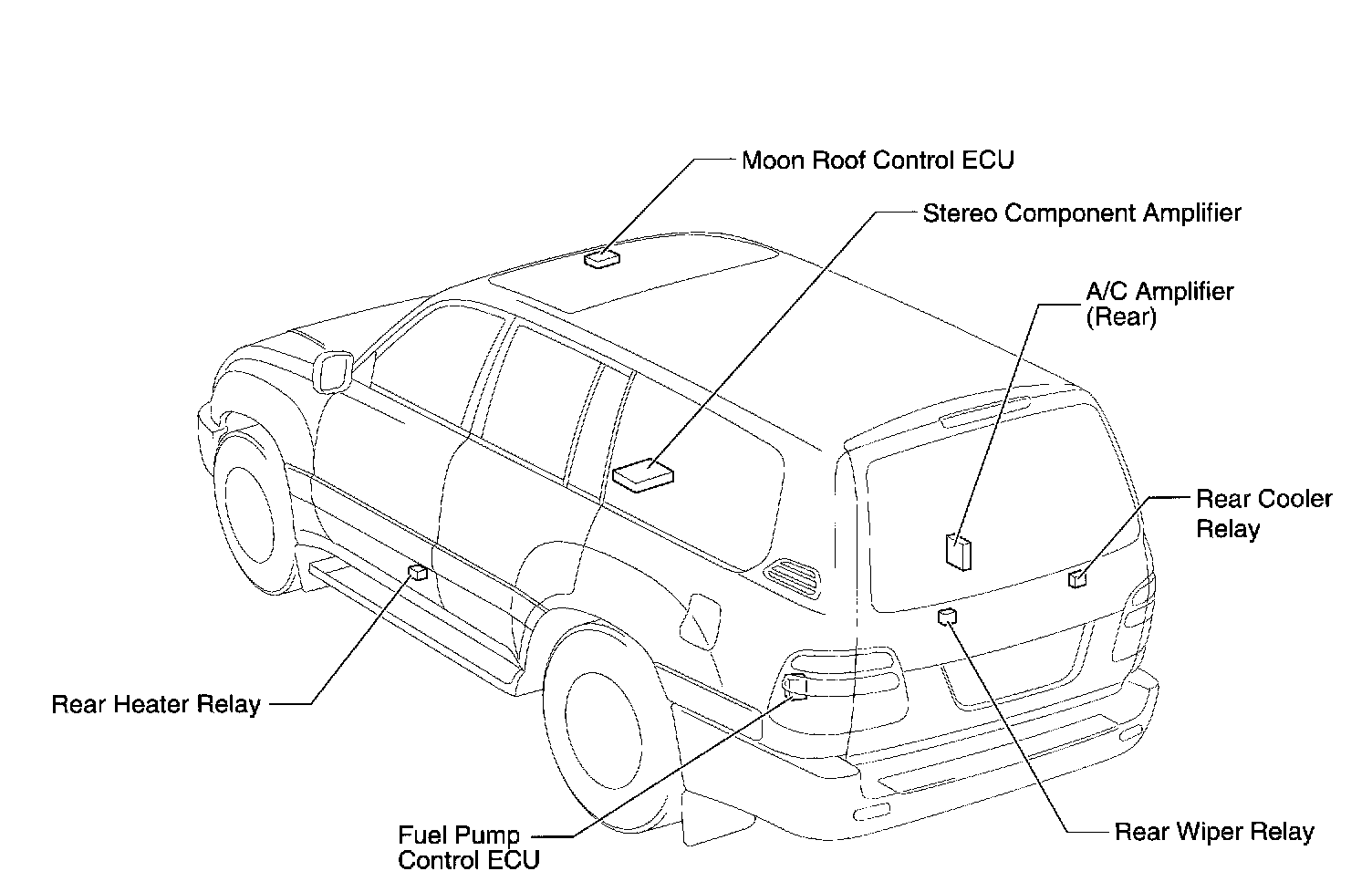 Moon Roof Control ECU

Stereo Component Amplifier

A/C Amplifier (Rear)

Rear Cooler Relay

Rear Heater Relay

Fuel Pump Control ECU

Rear Wiper Relay