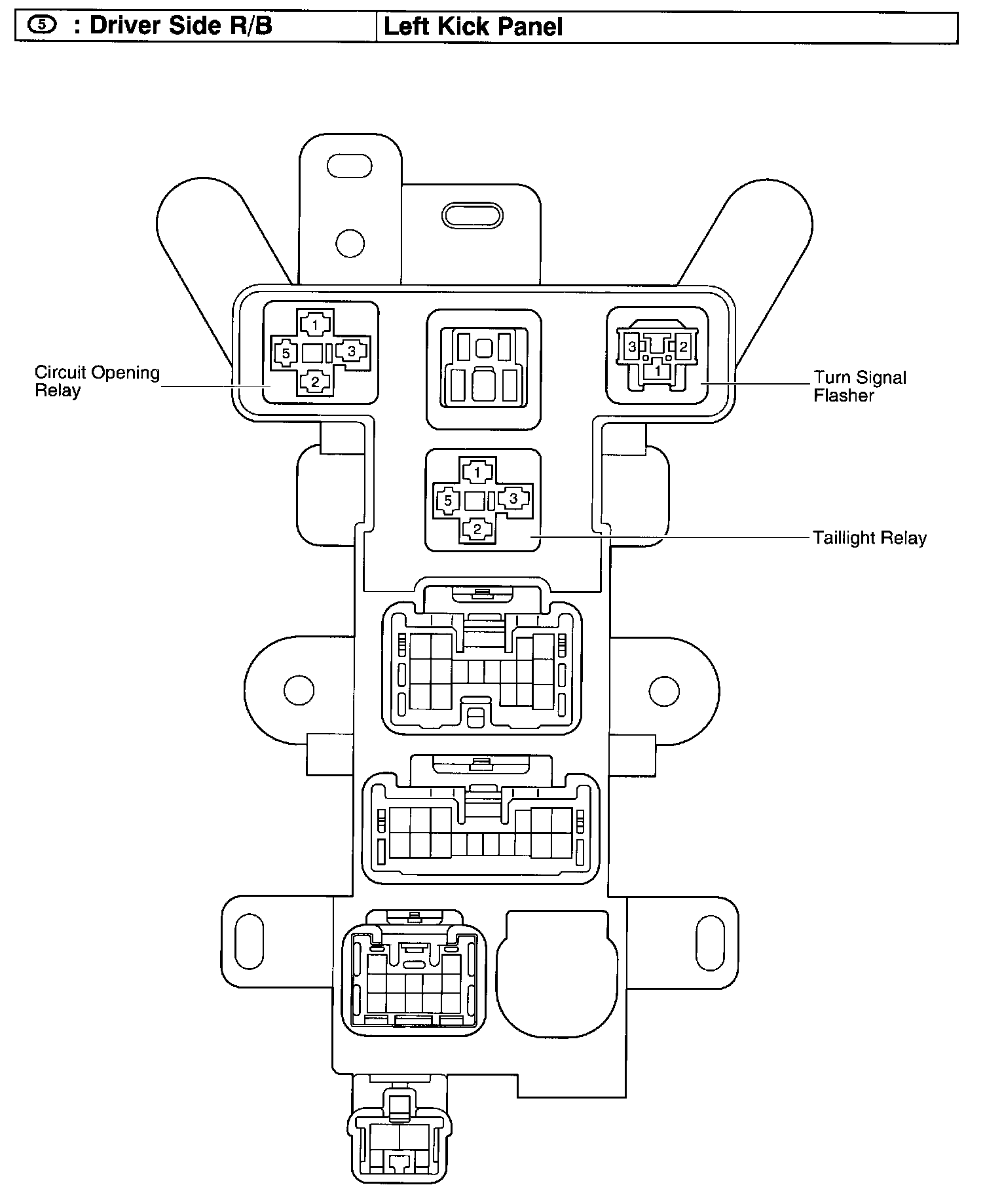 | ⑤ : Driver Side R/B | Left Kick Panel |
|---|---|

1
5
3
2

Circuit Opening Relay

3
2
1

Turn Signal Flasher

1
5
3
2

Taillight Relay