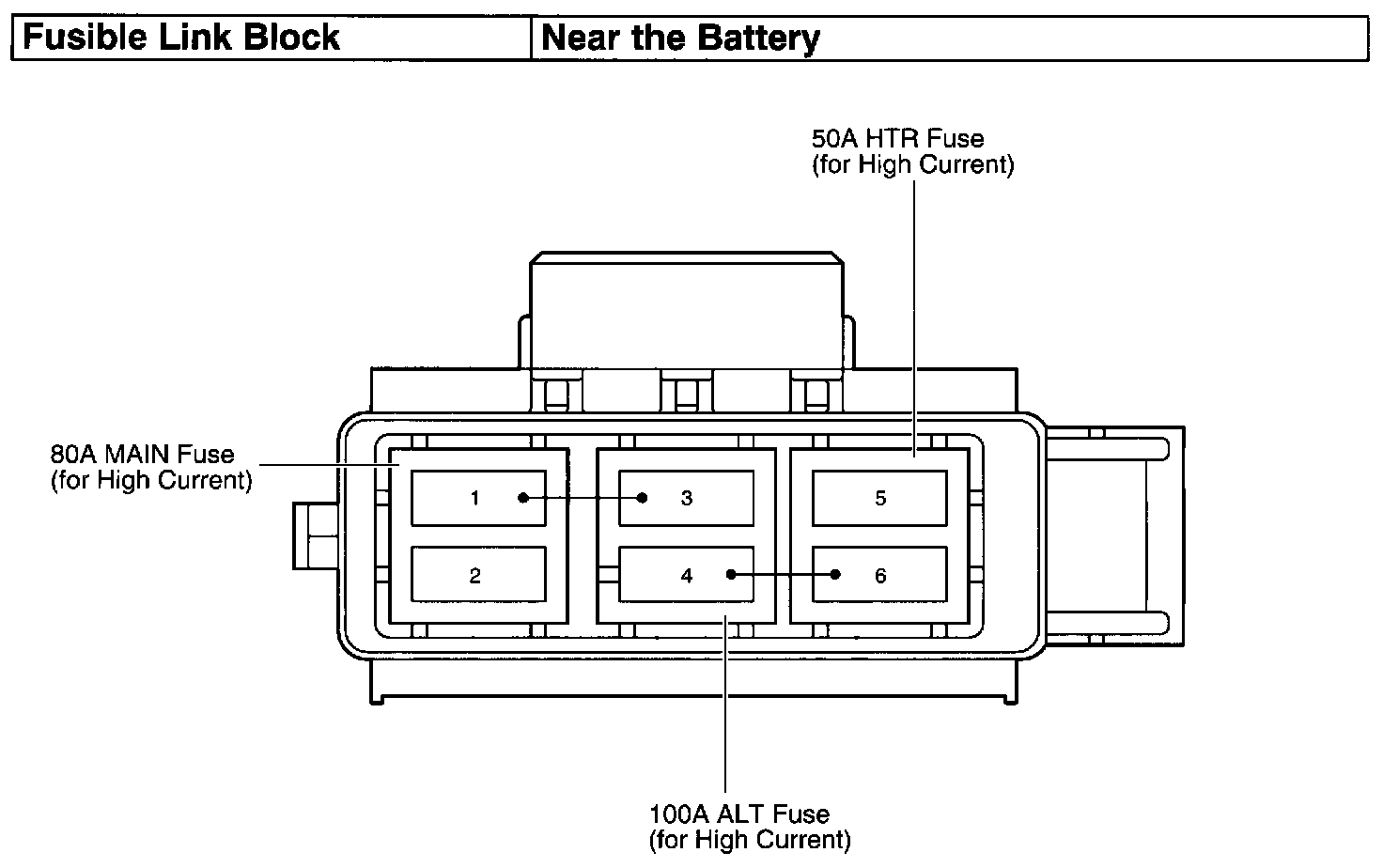 | Fusible Link Block | Near the Battery |
|---|---|

50A HTR Fuse
(for High Current)

80A MAIN Fuse
(for High Current)

1
3
5
2
4
6

100A ALT Fuse
(for High Current)