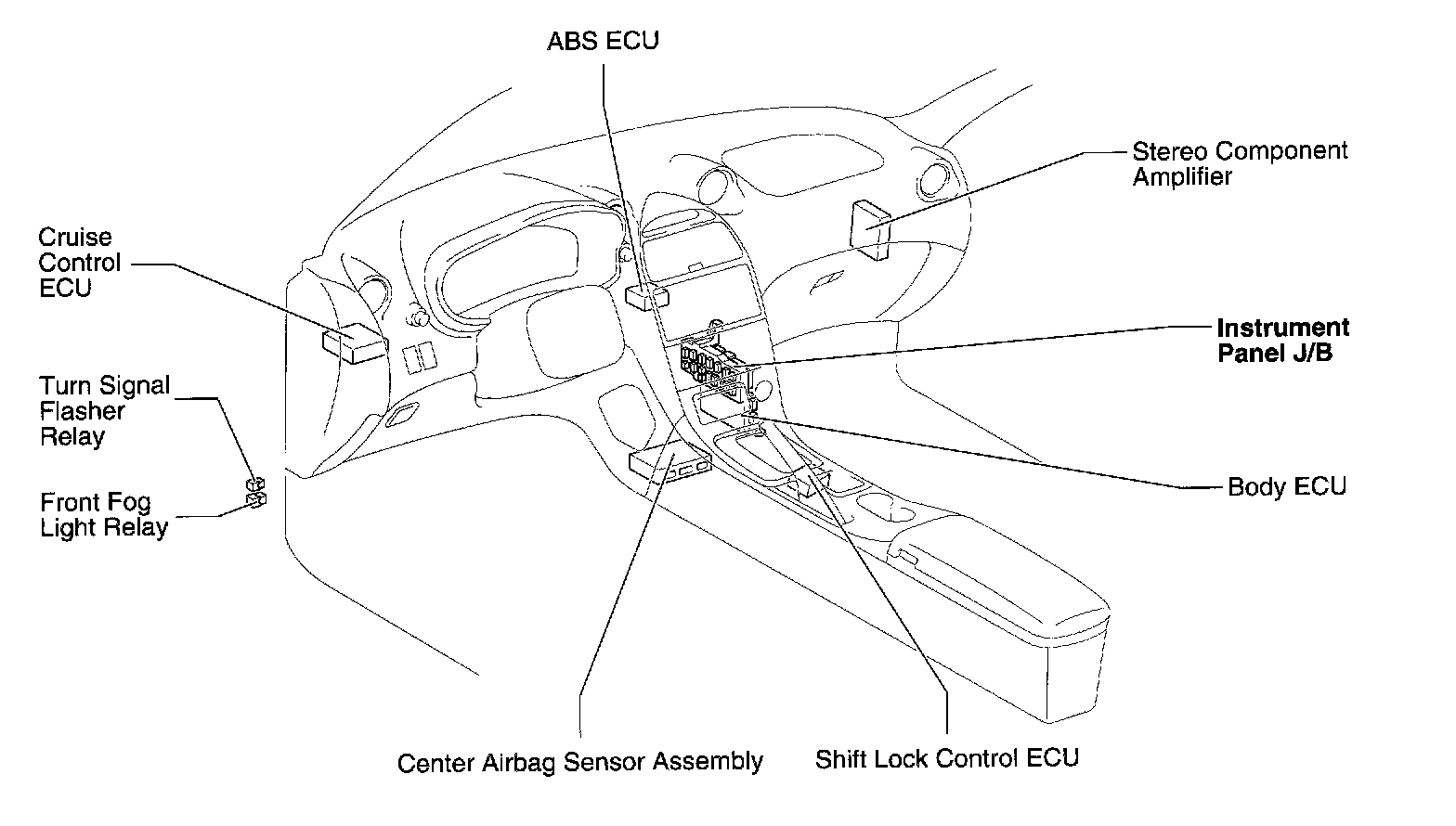 ABS ECU

Stereo Component Amplifier

Cruise Control ECU

Instrument Panel J/B

Turn Signal Flasher Relay

Front Fog Light Relay

Body ECU

Center Airbag Sensor Assembly

Shift Lock Control ECU