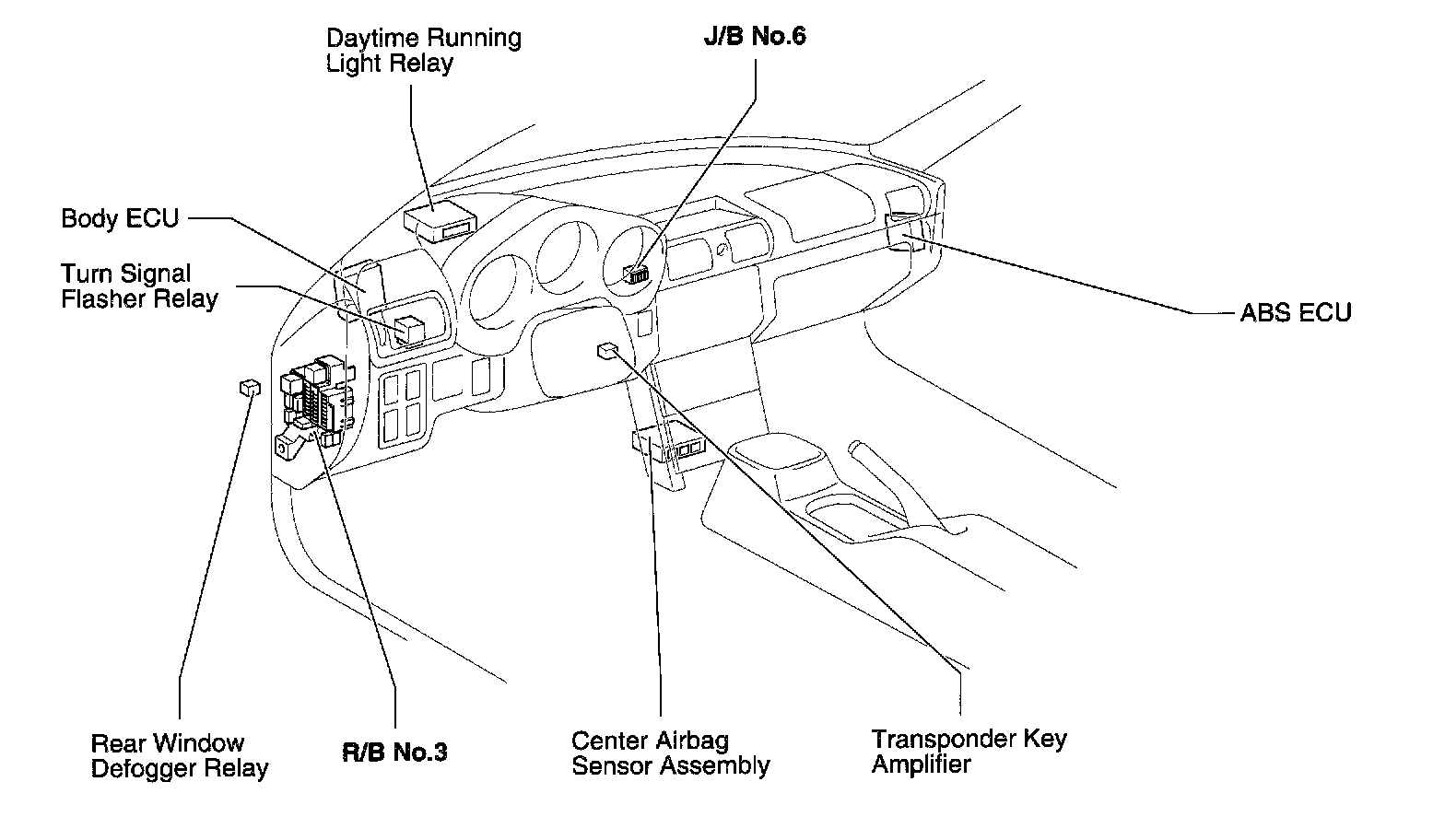 Daytime Running Light Relay

J/B No.6

Body ECU

Turn Signal Flasher Relay

ABS ECU

Rear Window Defogger Relay

R/B No.3

Center Airbag Sensor Assembly

Transponder Key Amplifier