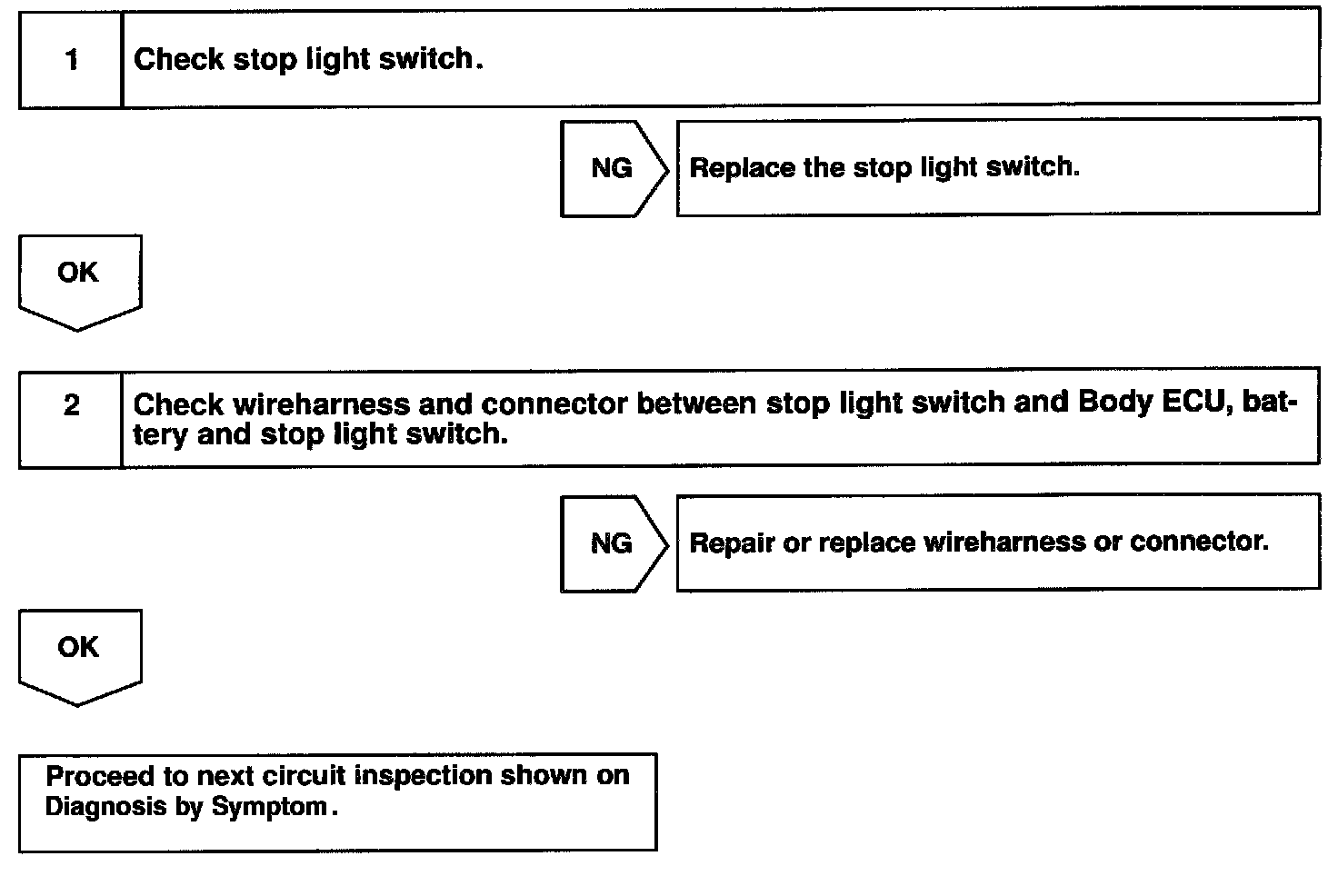 1

Check stop light switch.

NG

Replace the stop light switch.

OK

2

Check wireharness and connector between stop light switch and Body ECU, battery and stop light switch.

NG

Repair or replace wireharness or connector.

OK

Proceed to next circuit inspection shown on Diagnosis by Symptom.