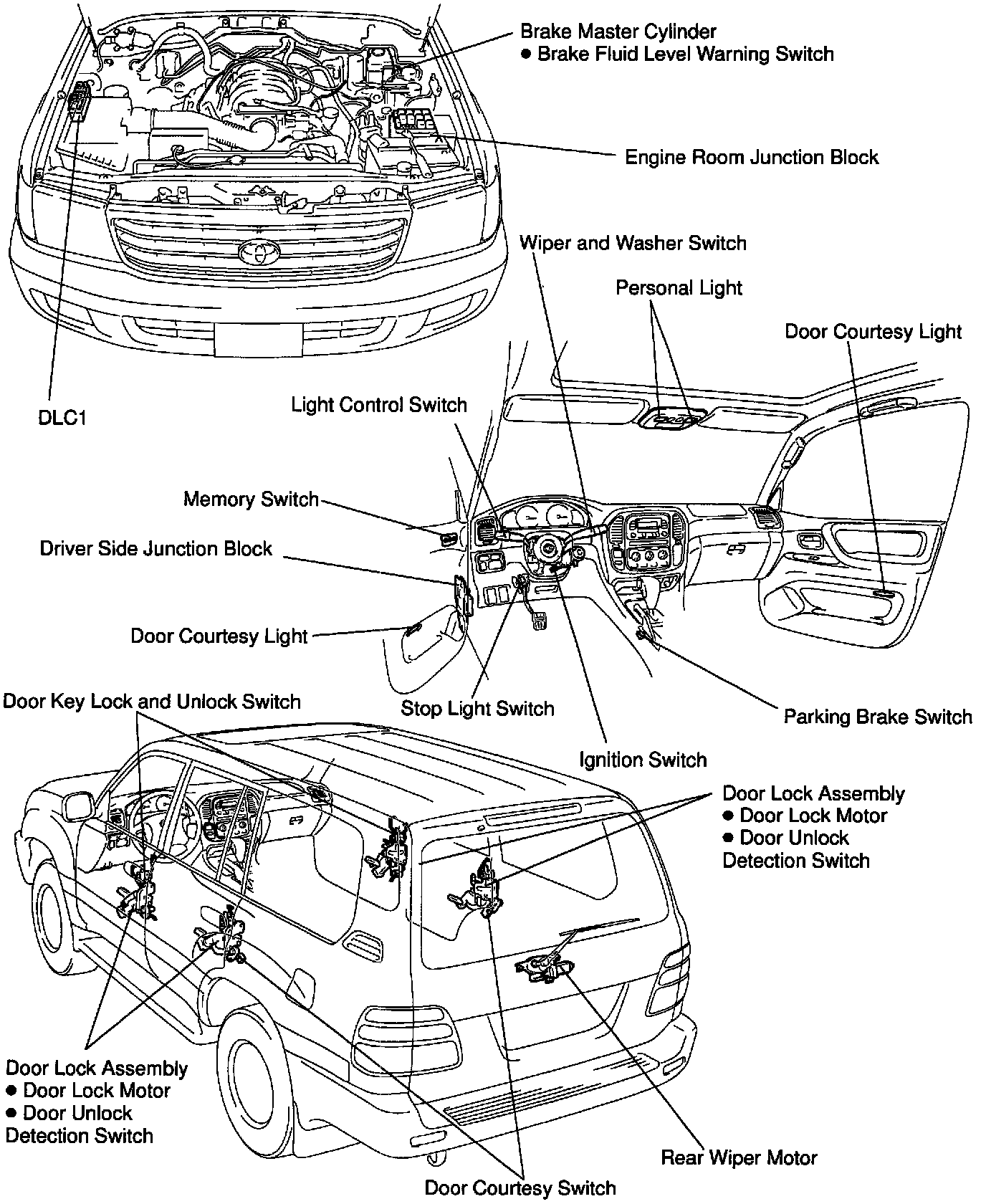 Brake Master Cylinder
● Brake Fluid Level Warning Switch

Engine Room Junction Block

Wiper and Washer Switch

Personal Light

Door Courtesy Light

DLC1

Light Control Switch

Memory Switch

Driver Side Junction Block

Door Courtesy Light

Door Key Lock and Unlock Switch

Stop Light Switch

Parking Brake Switch

Ignition Switch

Door Lock Assembly
● Door Lock Motor
● Door Unlock Detection Switch

Door Lock Assembly
● Door Lock Motor
● Door Unlock Detection Switch

Rear Wiper Motor

Door Courtesy Switch