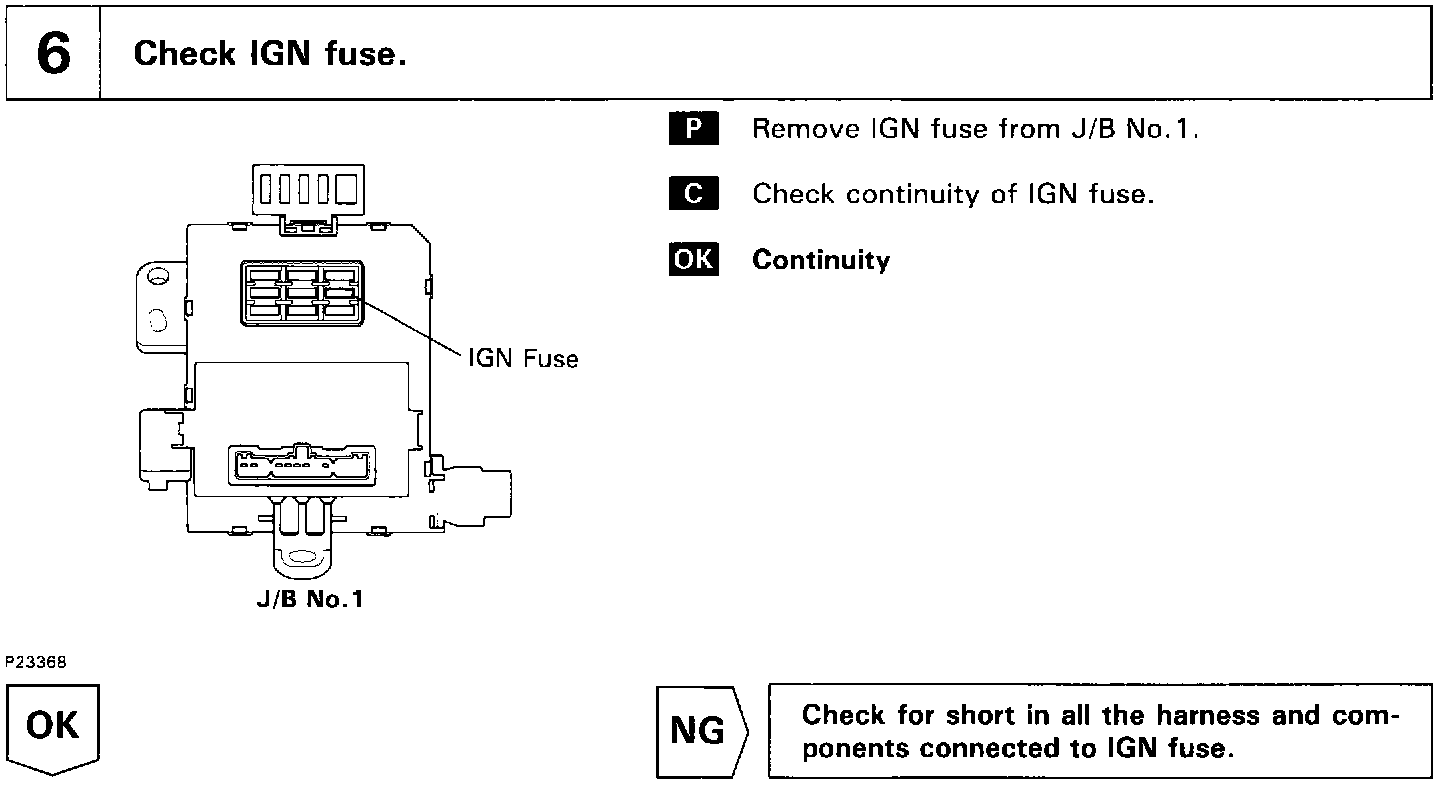 6 Check IGN fuse.

IGN Fuse

J/B No.1

P23368

P Remove IGN fuse from J/B No.1.

C Check continuity of IGN fuse.

OK Continuity

OK

NG

Check for short in all the harness and components connected to IGN fuse.