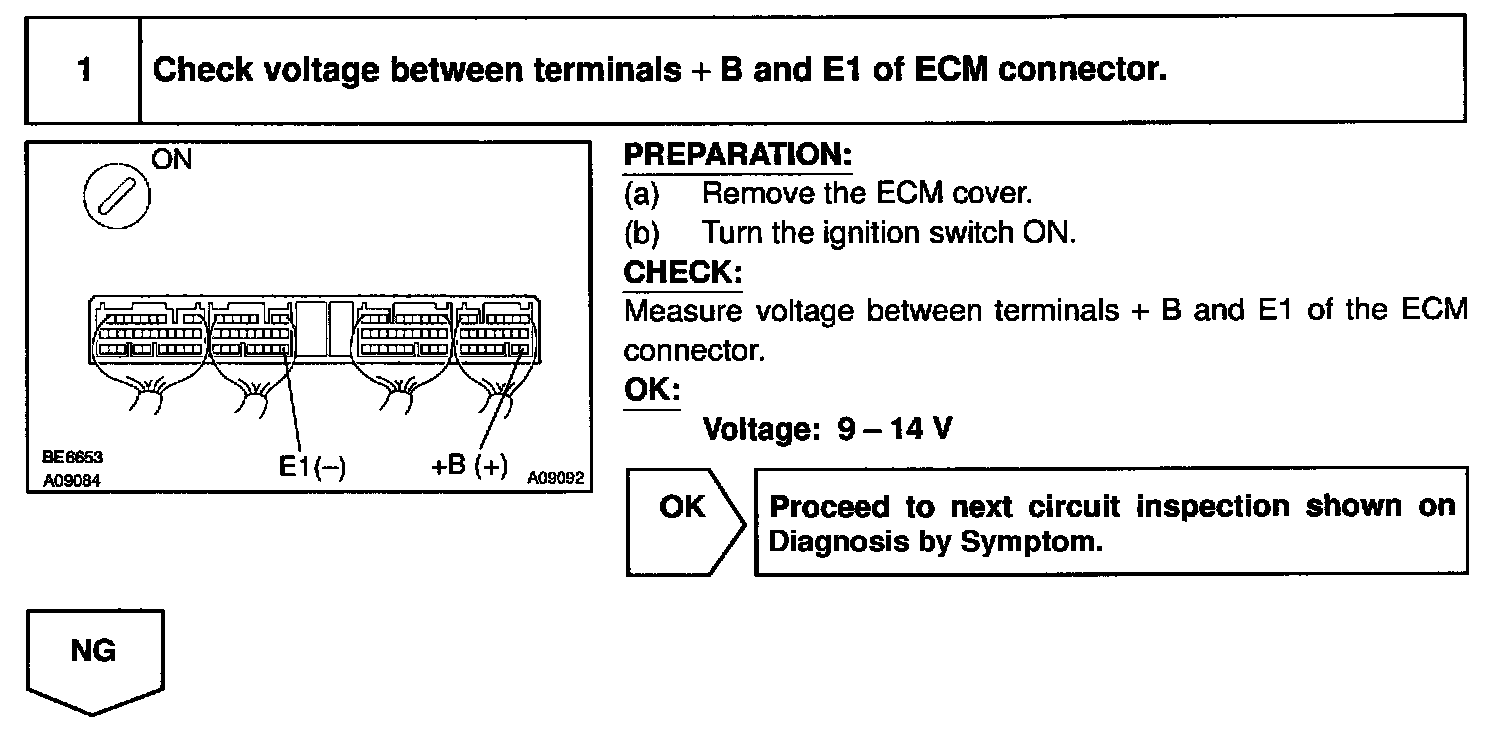 1 Check voltage between terminals + B and E1 of ECM connector.

ON

BE6653
A09084
E1(–)
+B (+)
A09092

PREPARATION:
(a) Remove the ECM cover.
(b) Turn the ignition switch ON.

CHECK:
Measure voltage between terminals + B and E1 of the ECM connector.

OK:
Voltage: 9 – 14 V

OK

Proceed to next circuit inspection shown on Diagnosis by Symptom.

NG