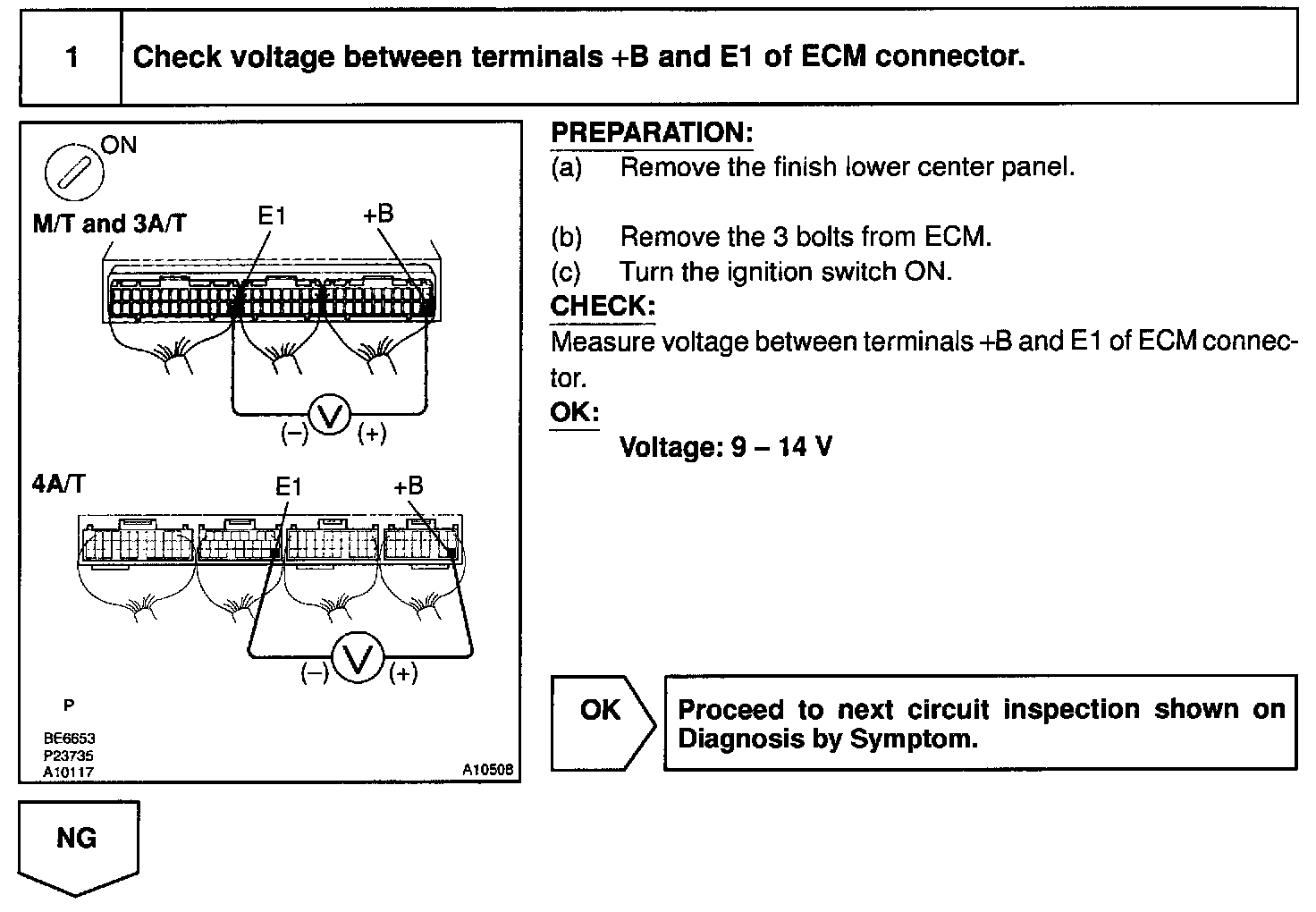 1 Check voltage between terminals +B and E1 of ECM connector.

ON

M/T and 3A/T

E1

+B

(–) V (+)

4A/T

E1

+B

(–) V (+)

P

BE6653
P23735
A10117

A10508

PREPARATION:
(a) Remove the finish lower center panel.

(b) Remove the 3 bolts from ECM.
(c) Turn the ignition switch ON.

CHECK:
Measure voltage between terminals +B and E1 of ECM connector.

OK:
Voltage: 9 – 14 V

OK

Proceed to next circuit inspection shown on Diagnosis by Symptom.

NG