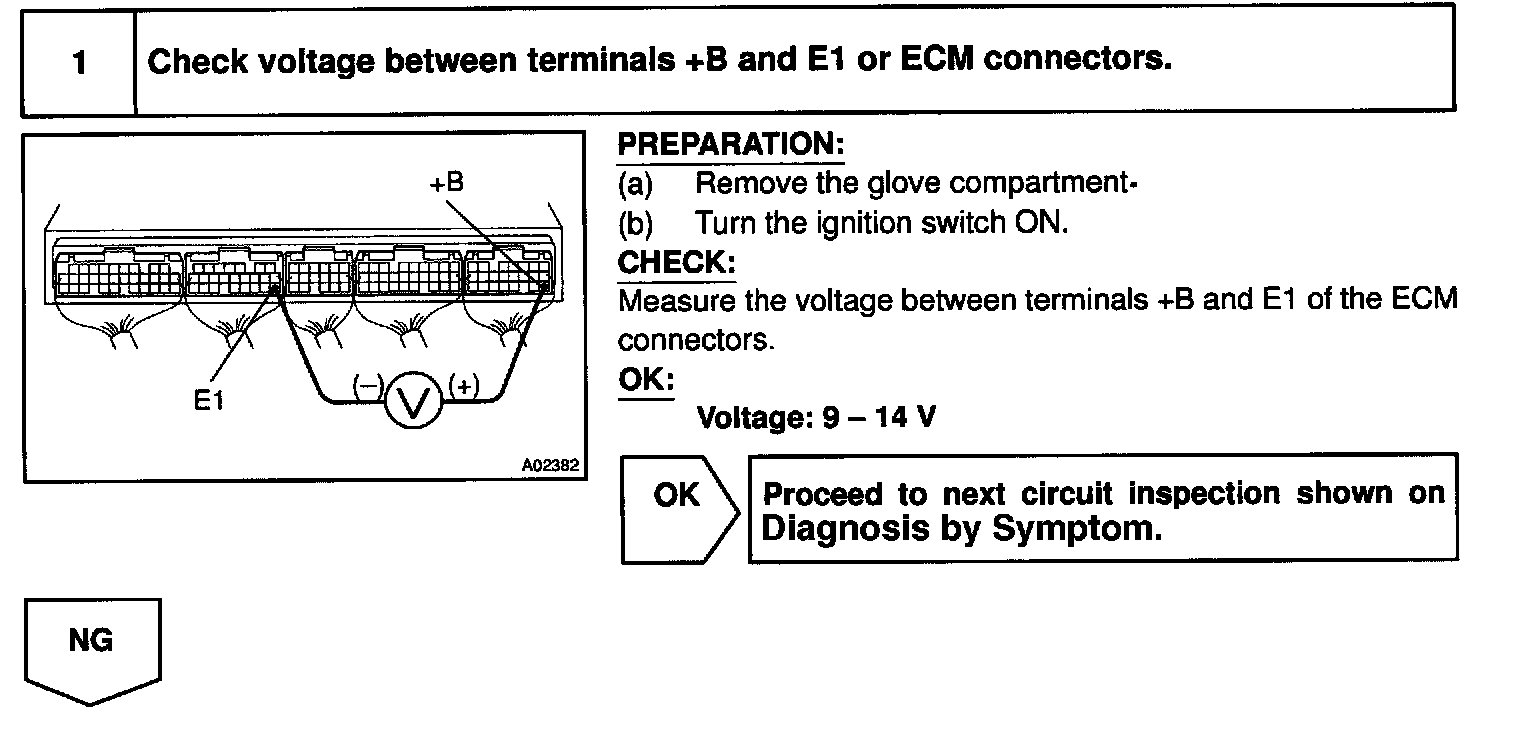 1 Check voltage between terminals +B and E1 or ECM connectors.

+B

E1

(−) V (+)

A02382

PREPARATION:
(a) Remove the glove compartment.
(b) Turn the ignition switch ON.

CHECK:
Measure the voltage between terminals +B and E1 of the ECM connectors.

OK:
Voltage: 9 – 14 V

OK

Proceed to next circuit inspection shown on Diagnosis by Symptom.

NG