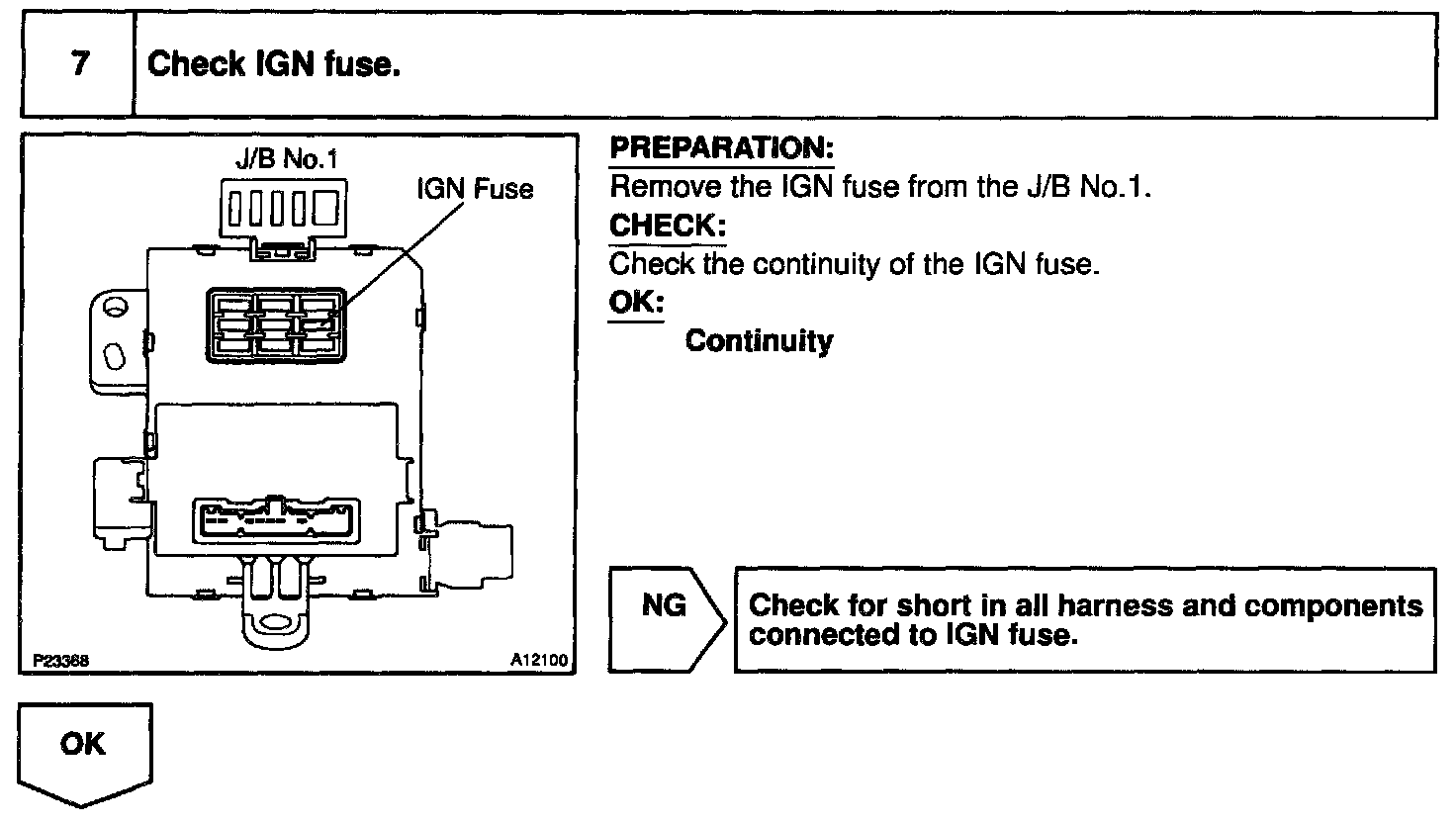 7 Check IGN fuse.

J/B No.1
IGN Fuse
P23368
A12100

PREPARATION:
Remove the IGN fuse from the J/B No.1.
CHECK:
Check the continuity of the IGN fuse.
OK:
Continuity

NG
Check for short in all harness and components connected to IGN fuse.

OK