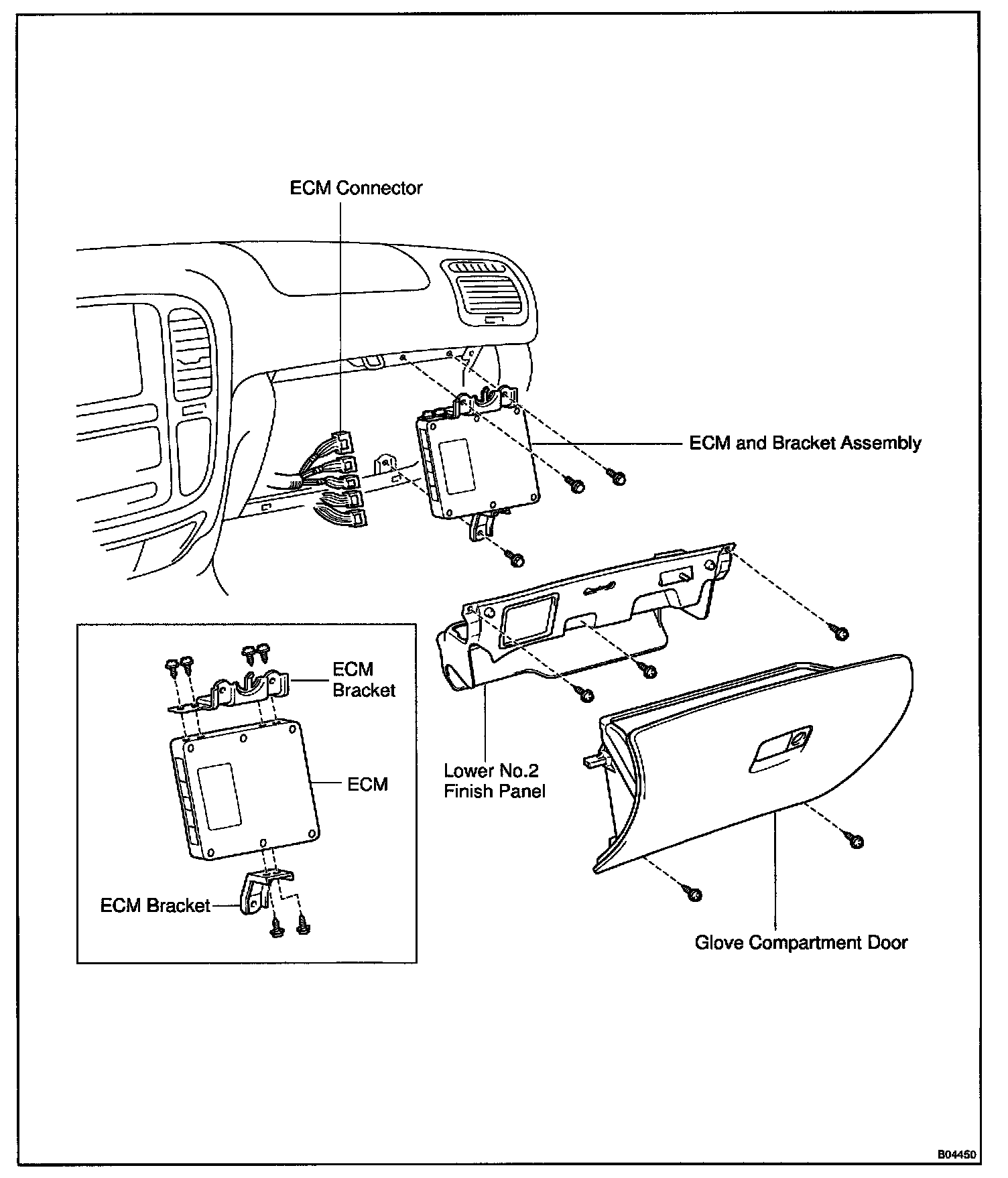 ECM Connector

ECM and Bracket Assembly

ECM Bracket

ECM

ECM Bracket

Lower No.2 Finish Panel

Glove Compartment Door

B04450