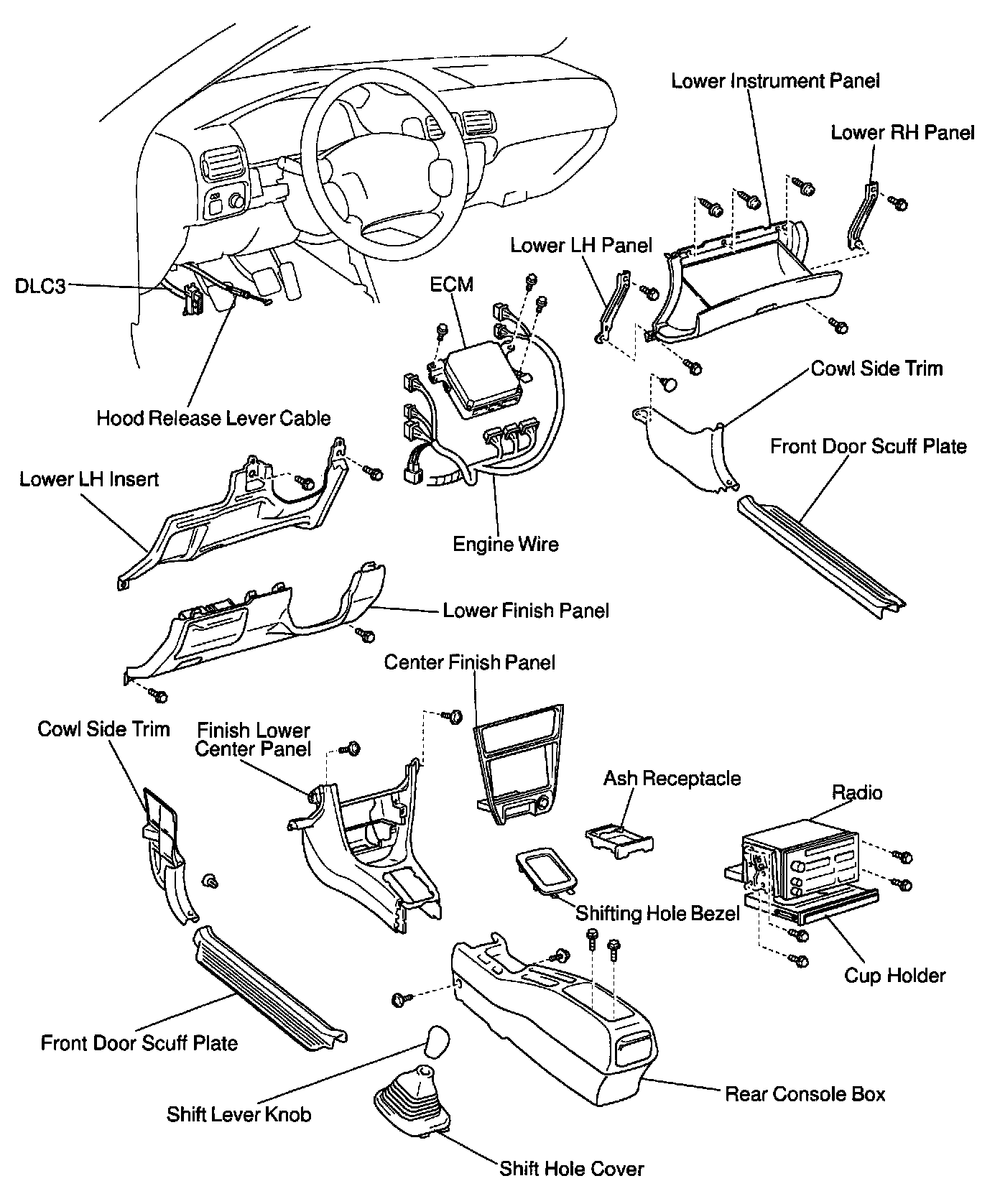 Lower Instrument Panel

Lower RH Panel

Lower LH Panel

DLC3

ECM

Cowl Side Trim

Hood Release Lever Cable

Front Door Scuff Plate

Lower LH Insert

Engine Wire

Lower Finish Panel

Center Finish Panel

Cowl Side Trim

Finish Lower Center Panel

Ash Receptacle

Radio

Shifting Hole Bezel

Cup Holder

Front Door Scuff Plate

Rear Console Box

Shift Lever Knob

Shift Hole Cover