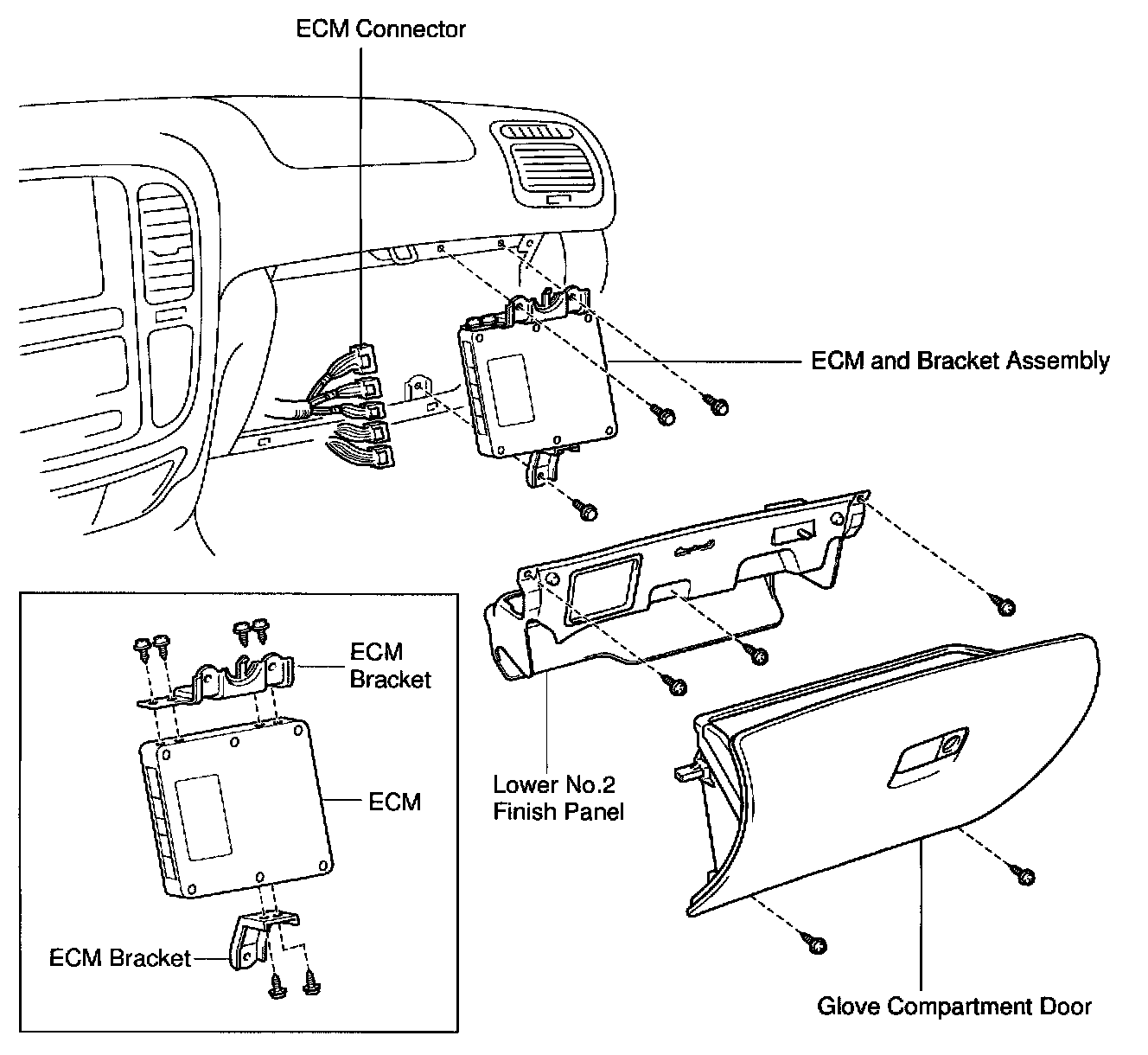 ECM Connector

ECM and Bracket Assembly

ECM Bracket

ECM

ECM Bracket

Lower No.2 Finish Panel

Glove Compartment Door