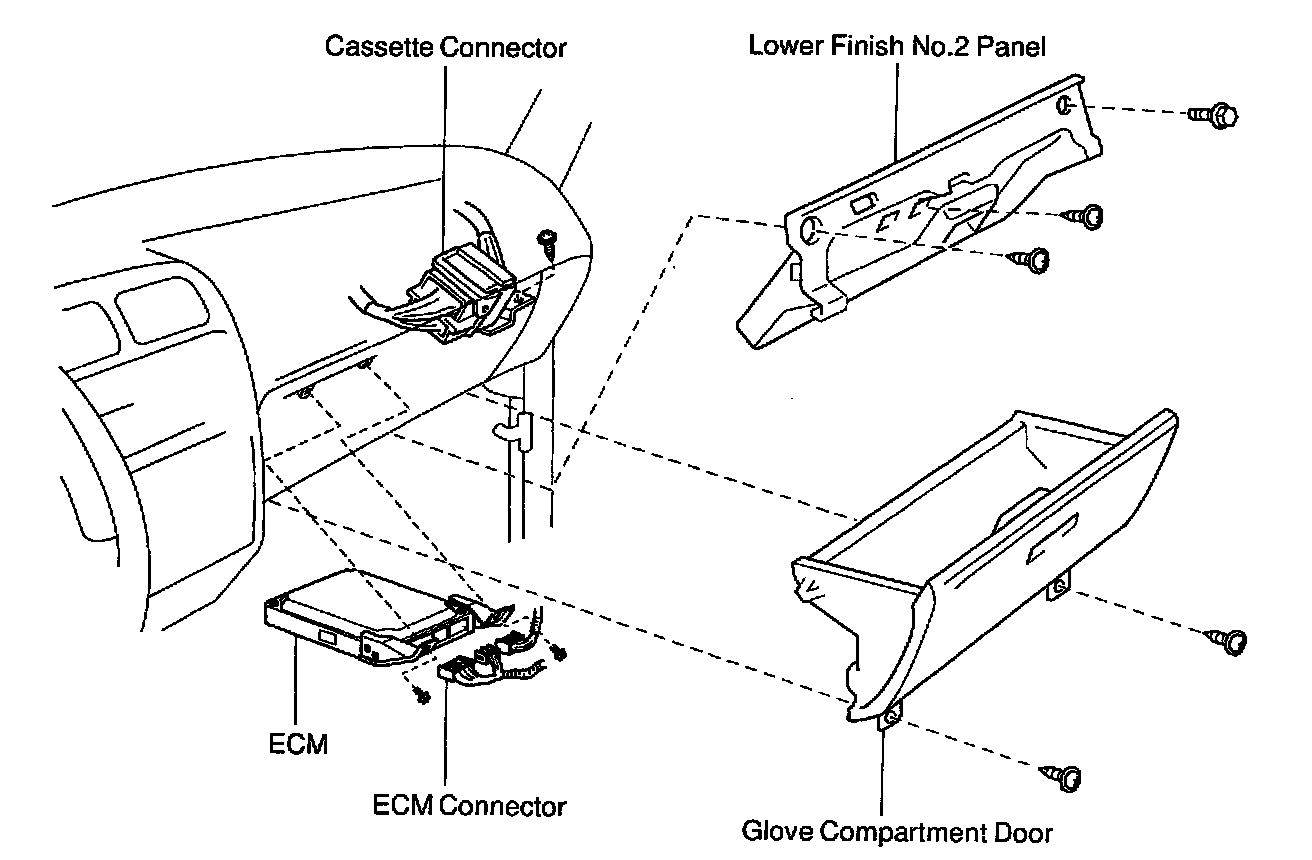 Cassette Connector

Lower Finish No.2 Panel

ECM

ECM Connector

Glove Compartment Door