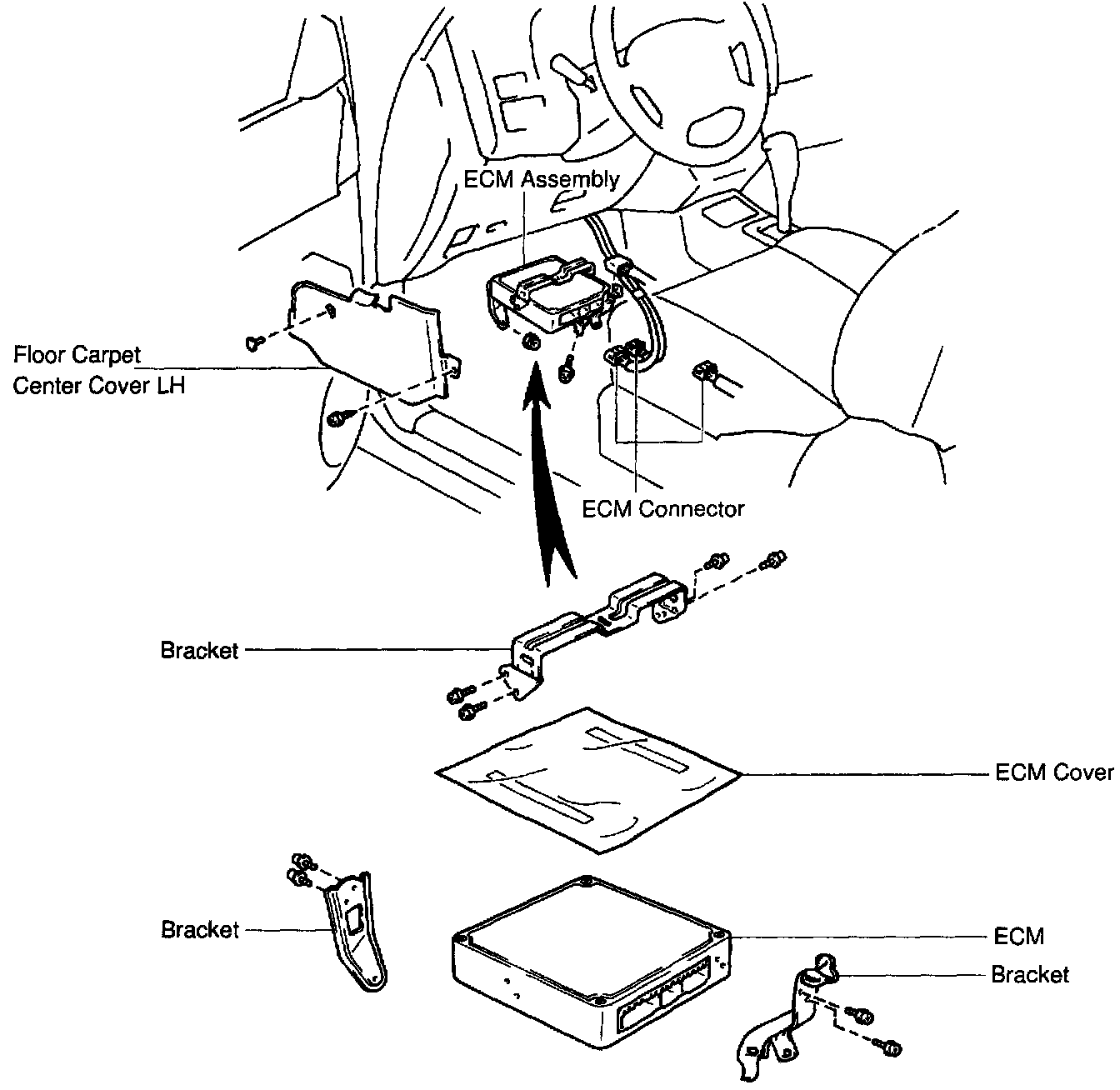 ECM Assembly

Floor Carpet
Center Cover LH

ECM Connector

Bracket

ECM Cover

Bracket

ECM

Bracket